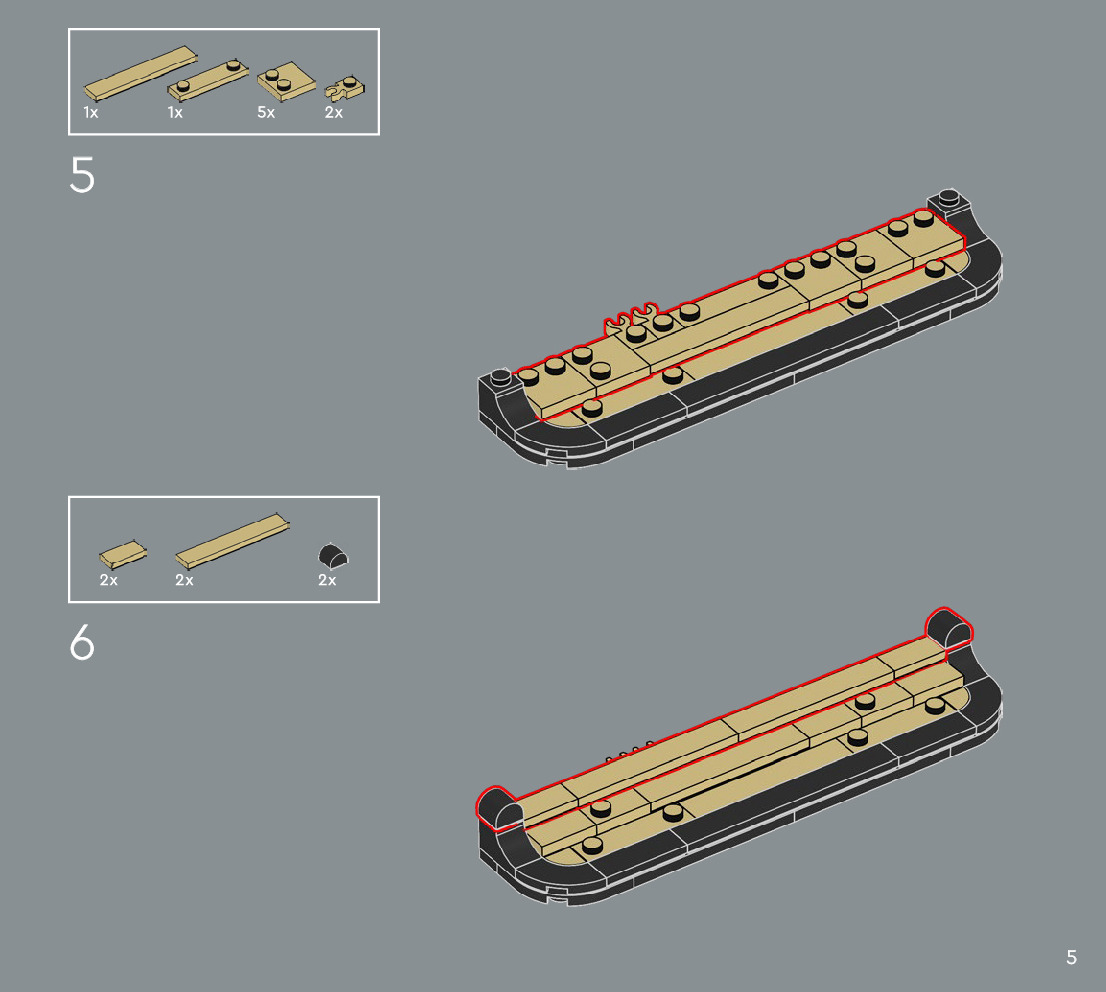 1x 1x 5x 2x

5

2x 2x 2x

6

5