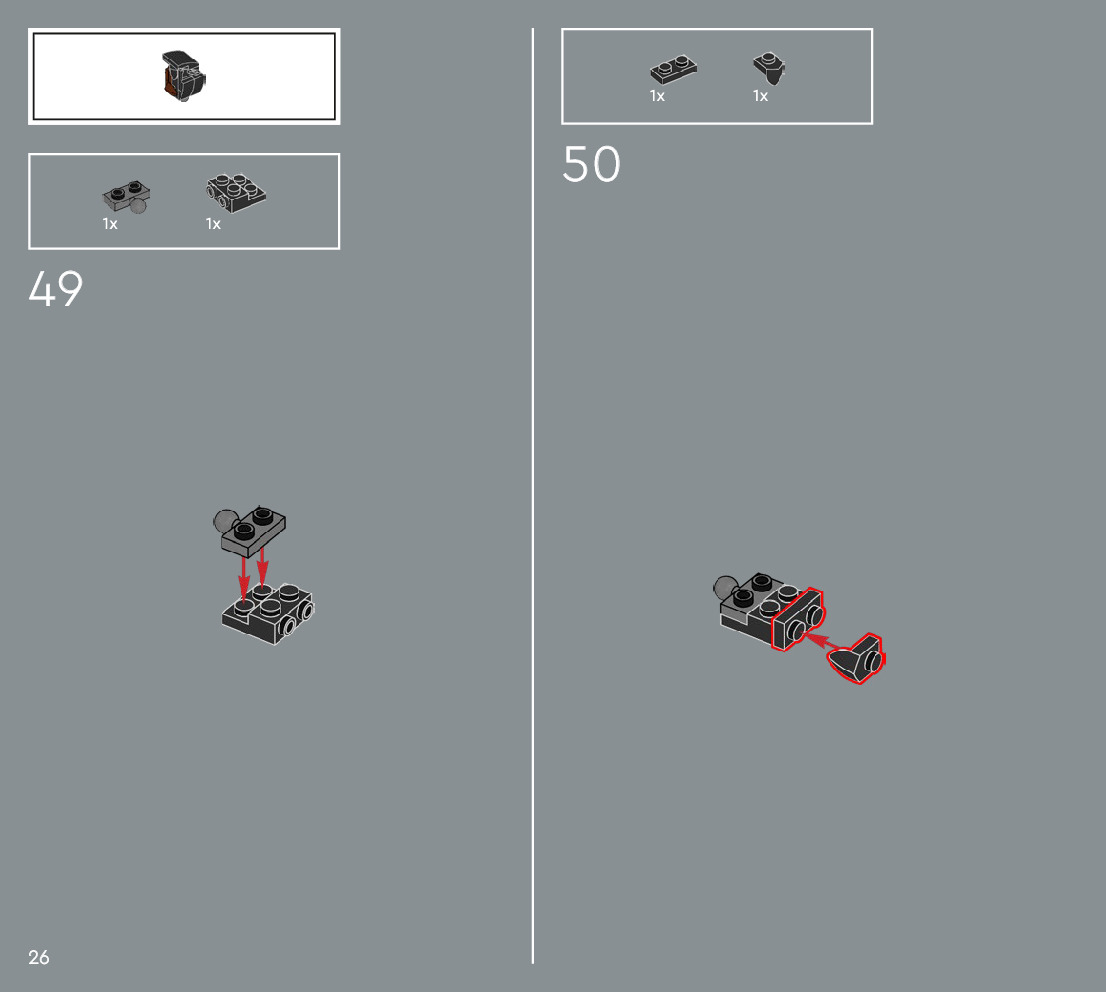 1x 1x

49

1x 1x

50

26