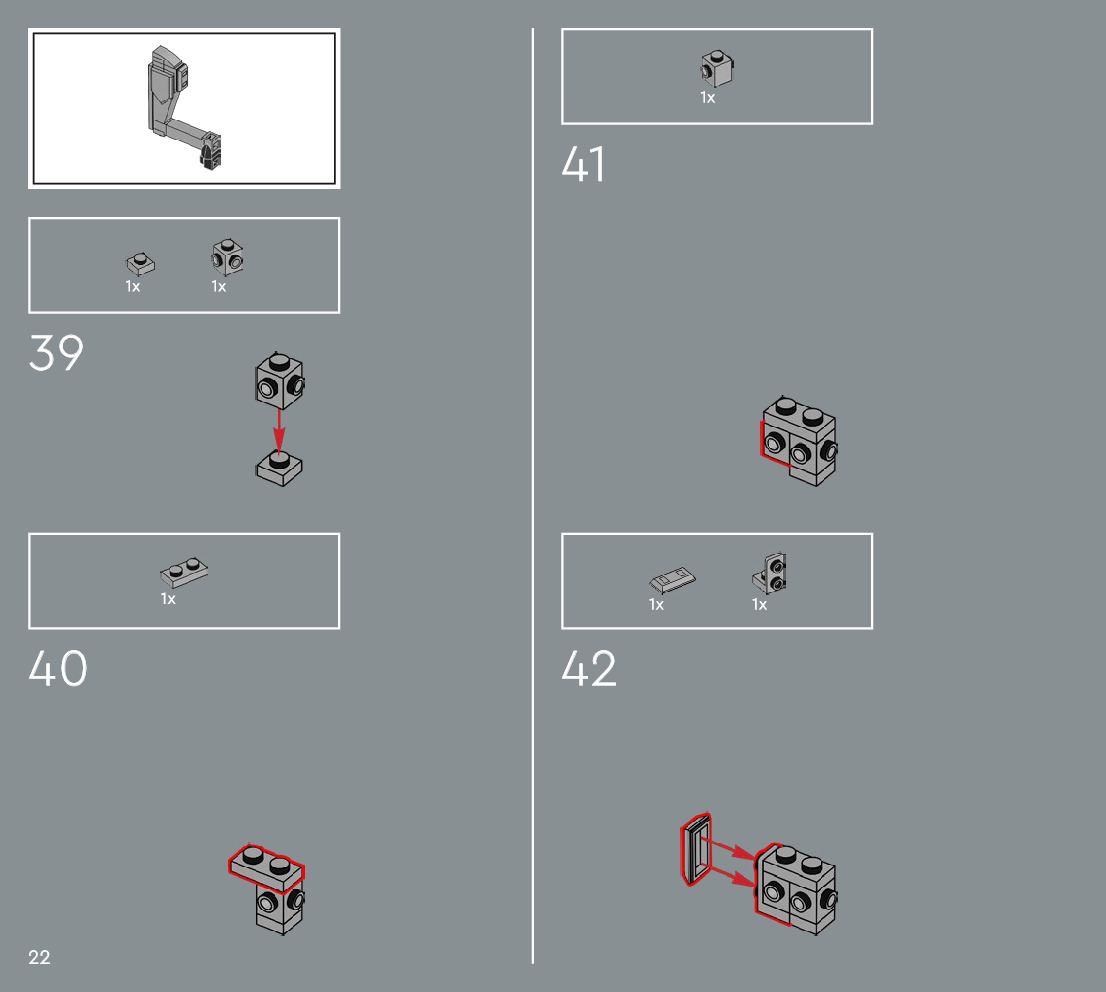 1x 1x

39

1x

40

22

1x

41

1x 1x

42