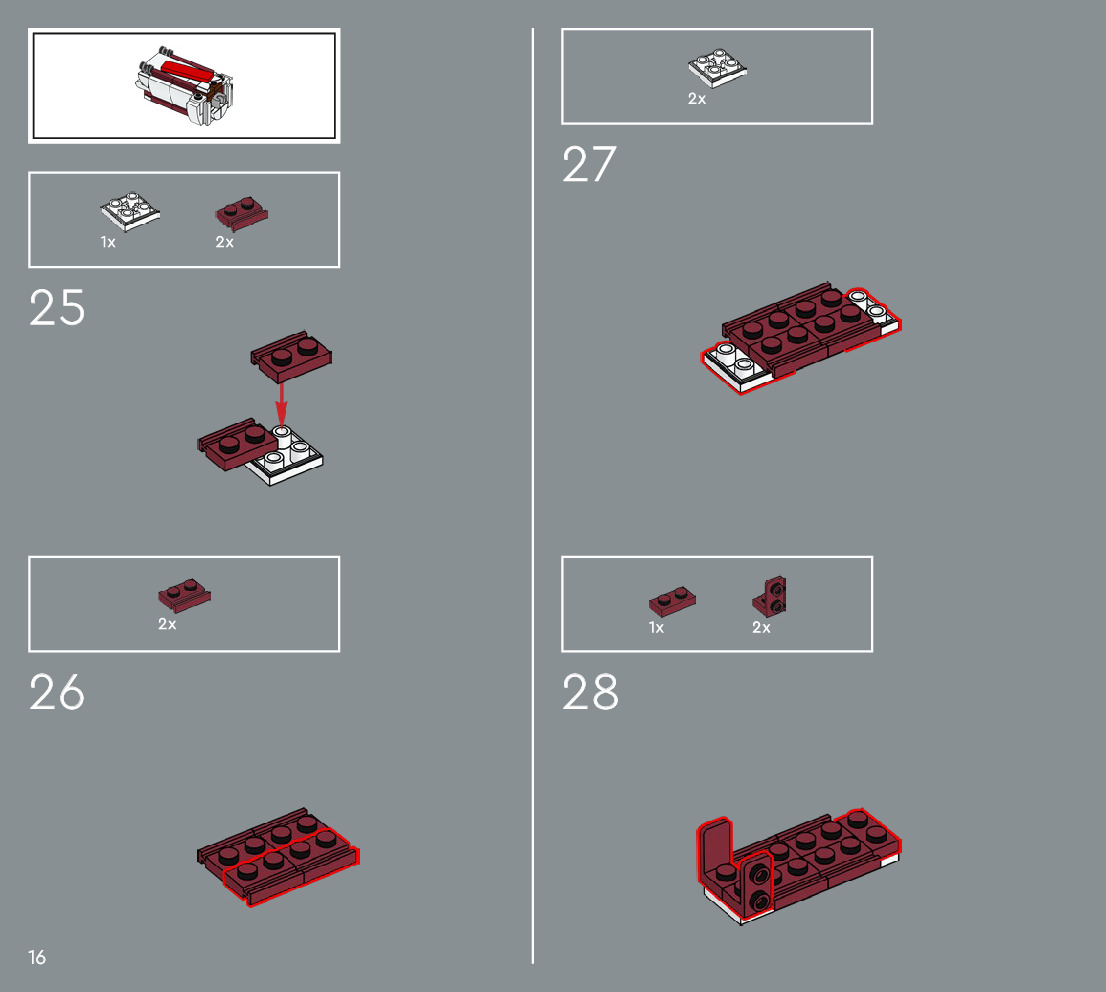 1x 2x

25

2x

26

16

2x

27

1x 2x

28