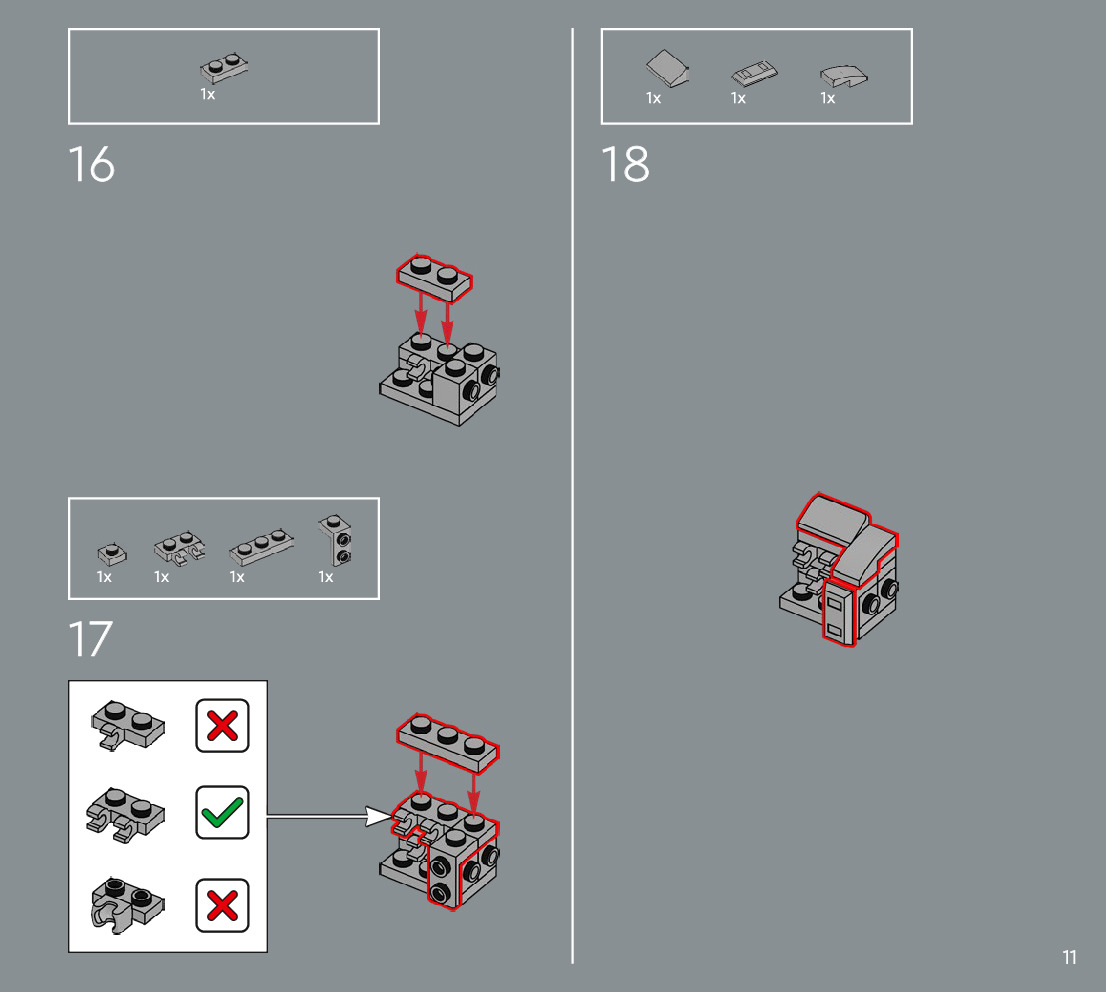 1x

16

1x 1x 1x 1x

17

1x 1x 1x

18

11