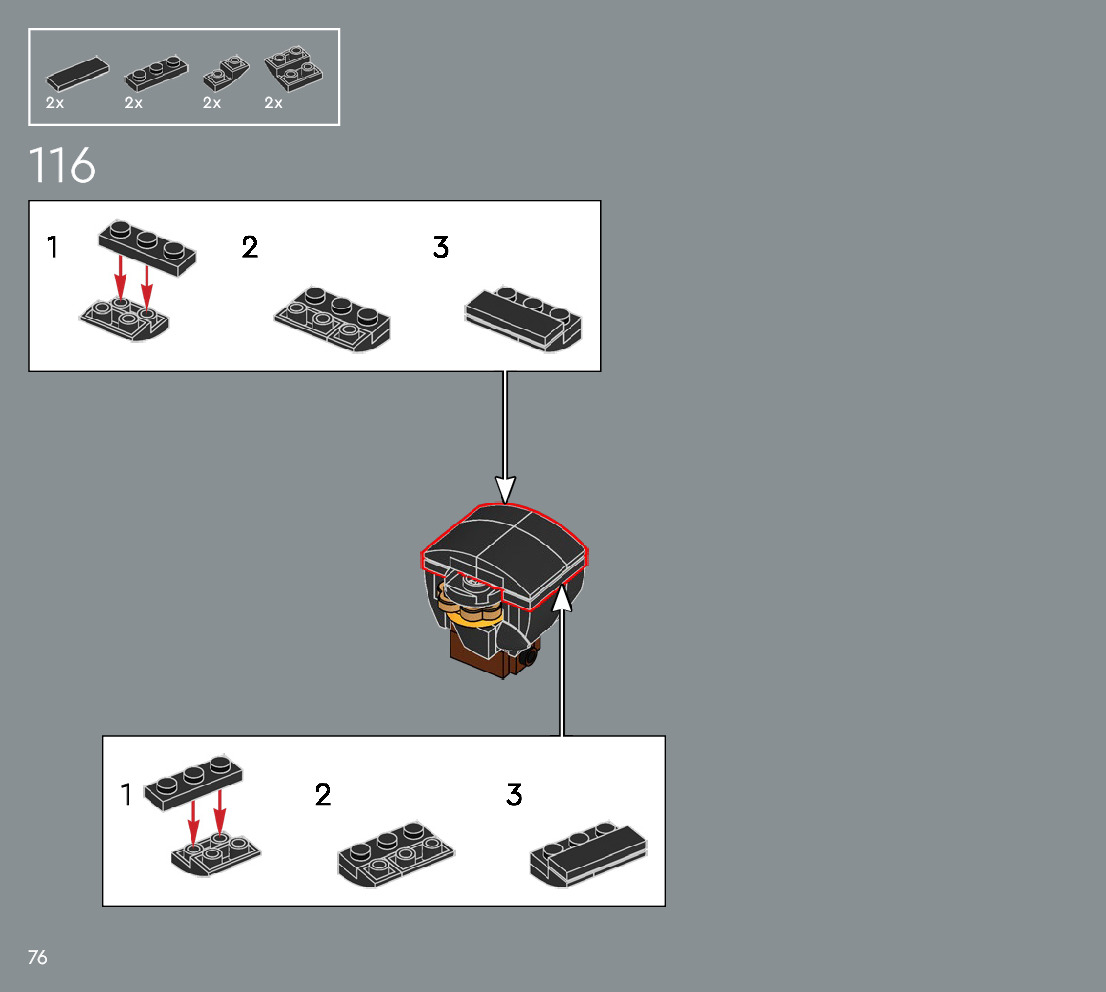 2x 2x 2x 2x

116

1 2 3

1 2 3

76