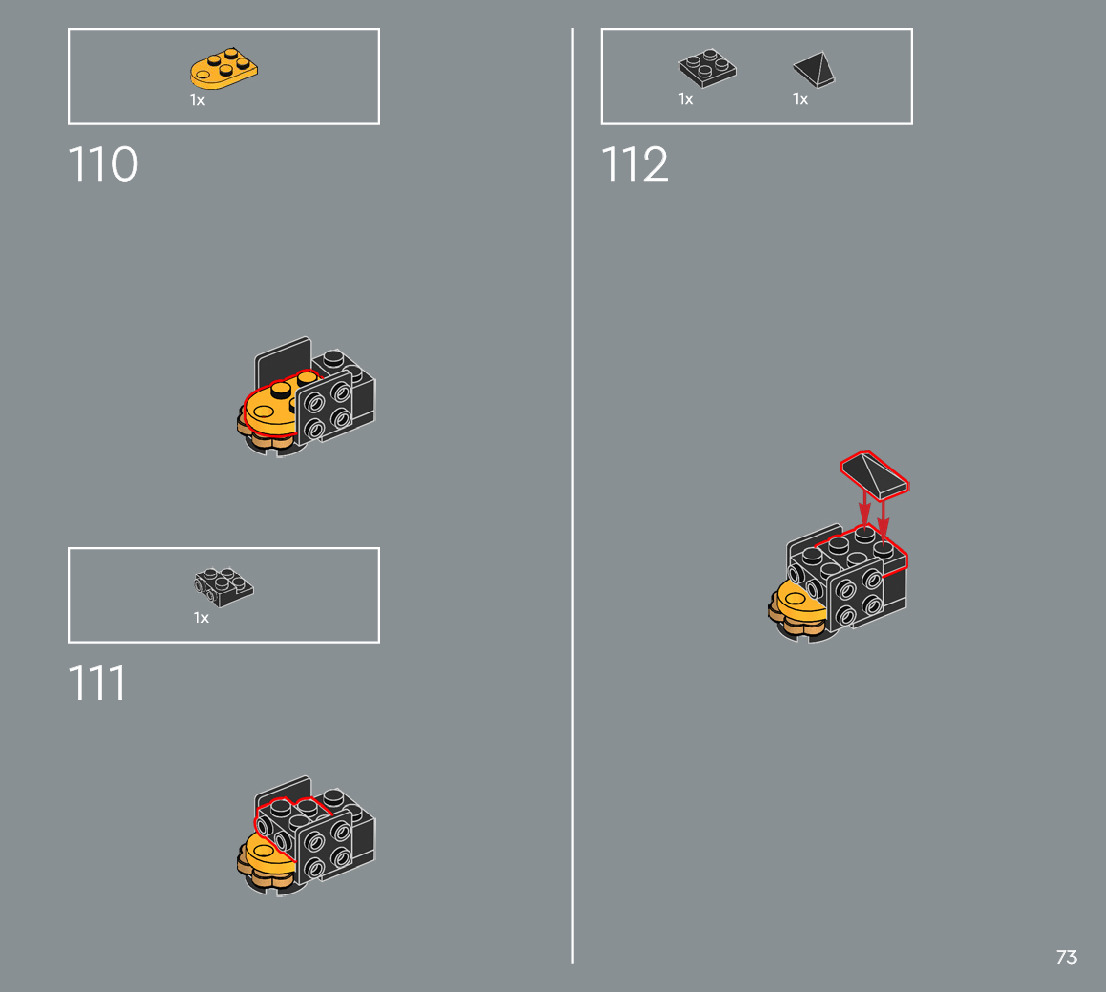 1x

110

1x

111

1x 1x

112

73