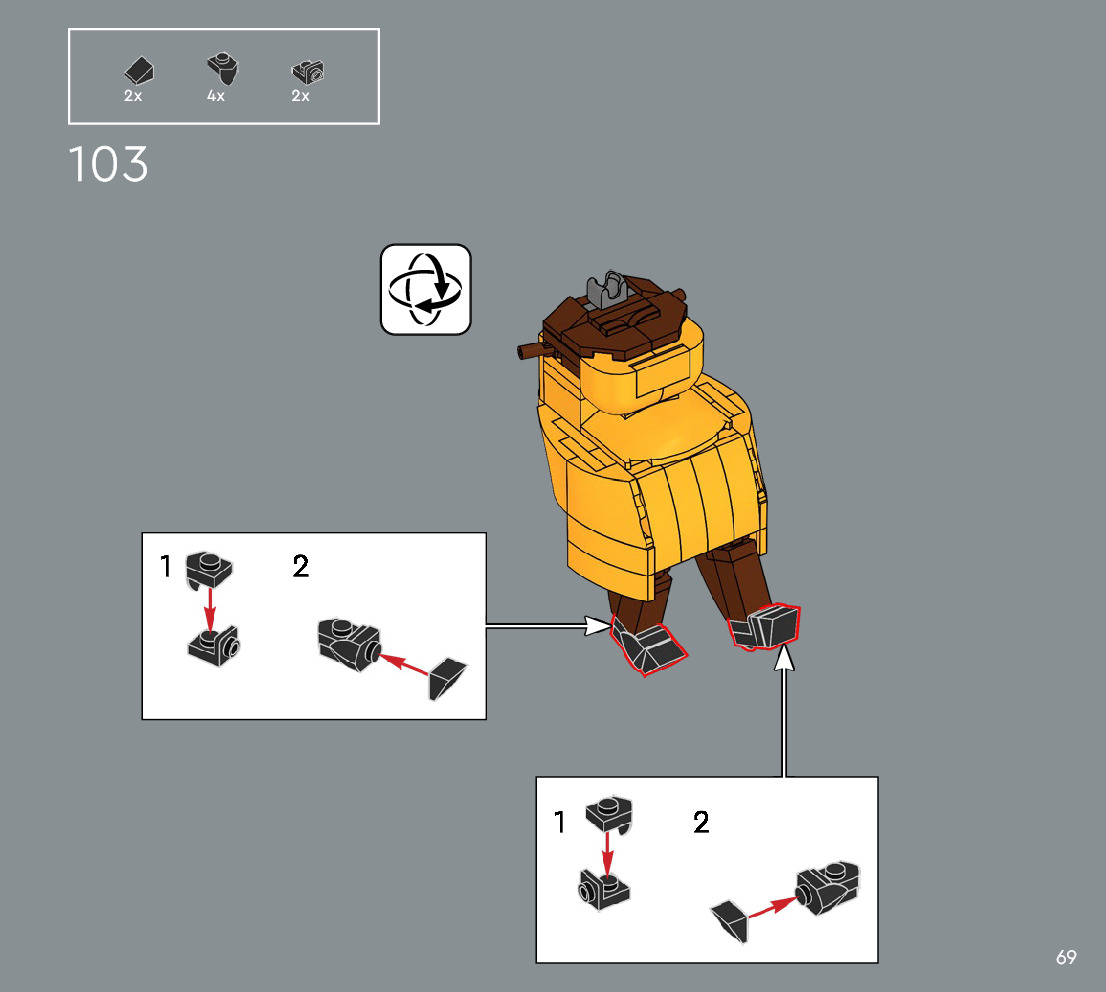 2x 4x 2x

103

1 2

1 2

69