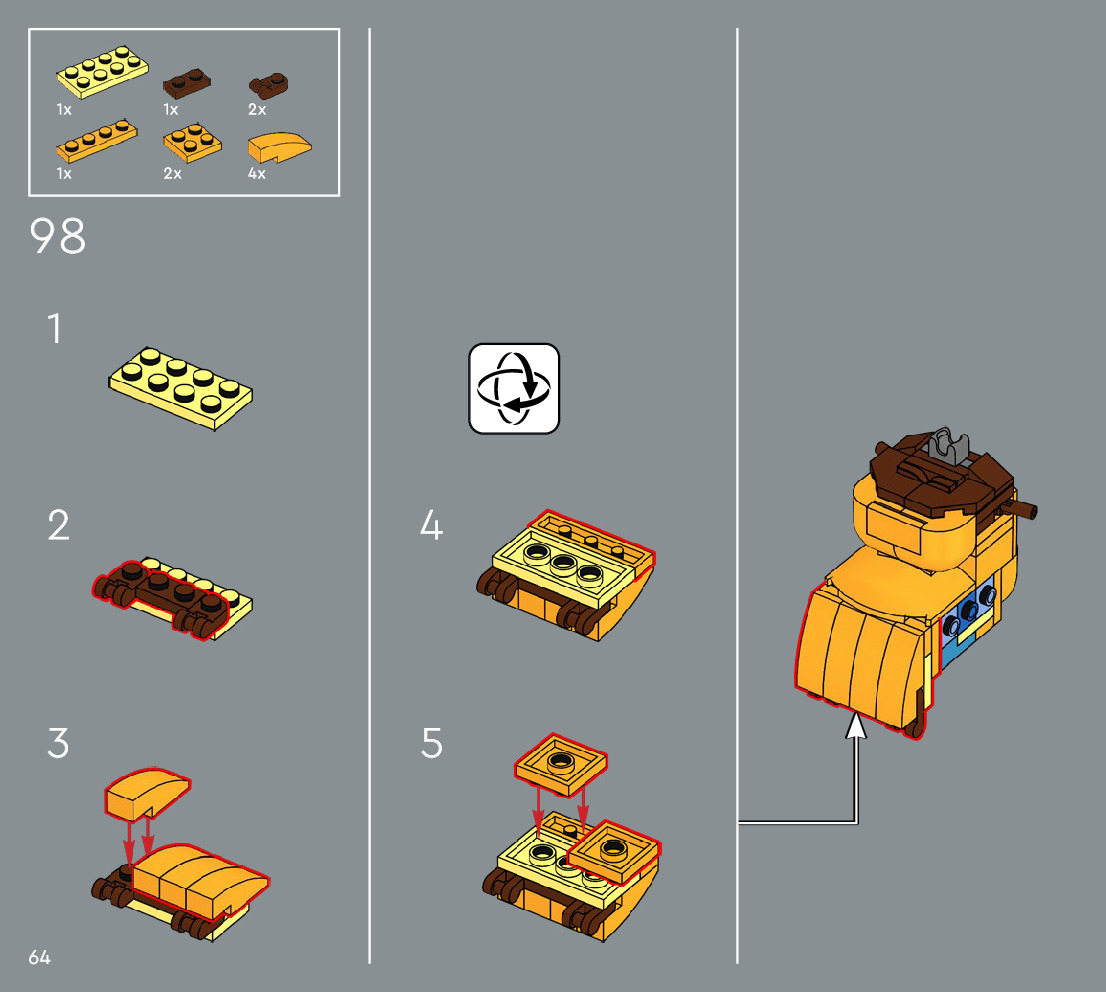 1x
1x
2x
1x
2x
4x

98

1

2

3

4

5

64