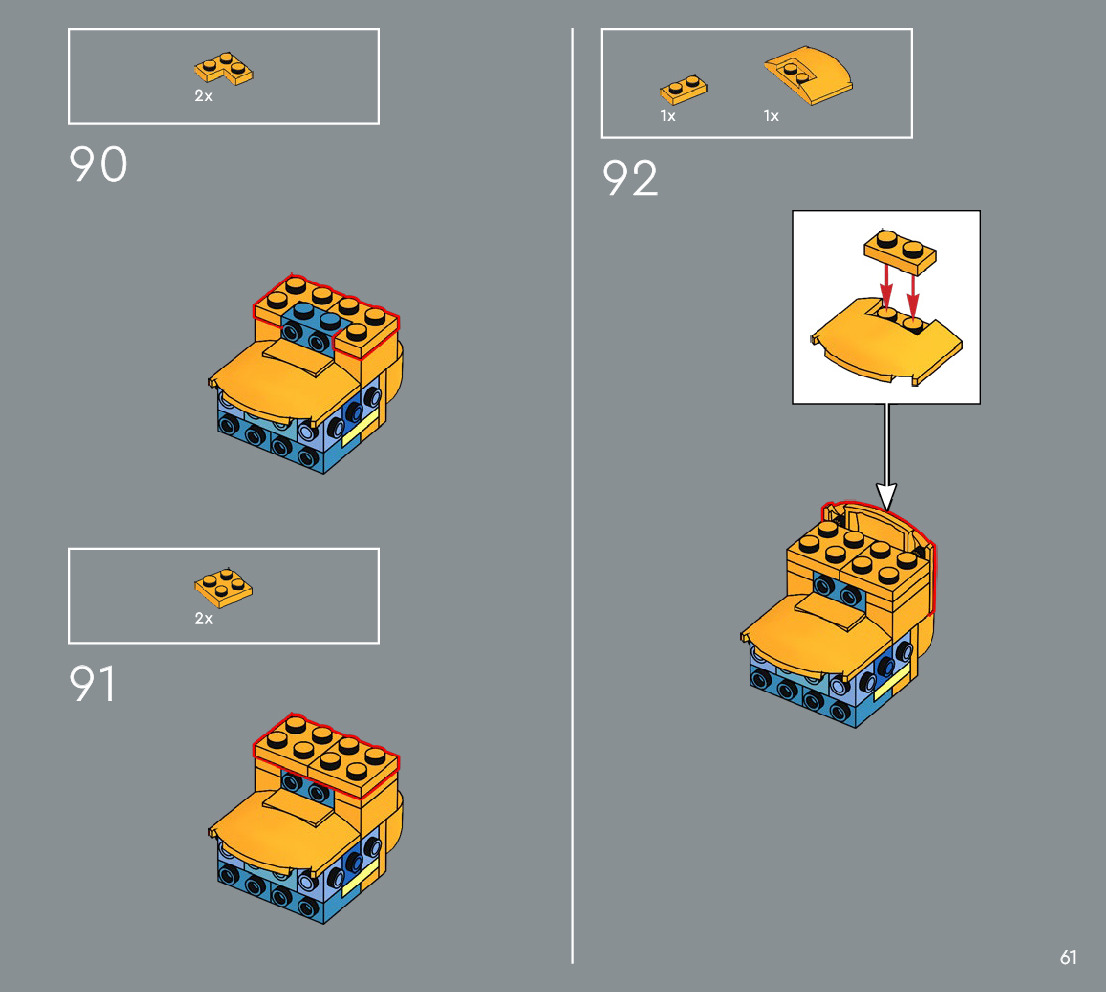 2x

90

2x

91

1x 1x

92

61