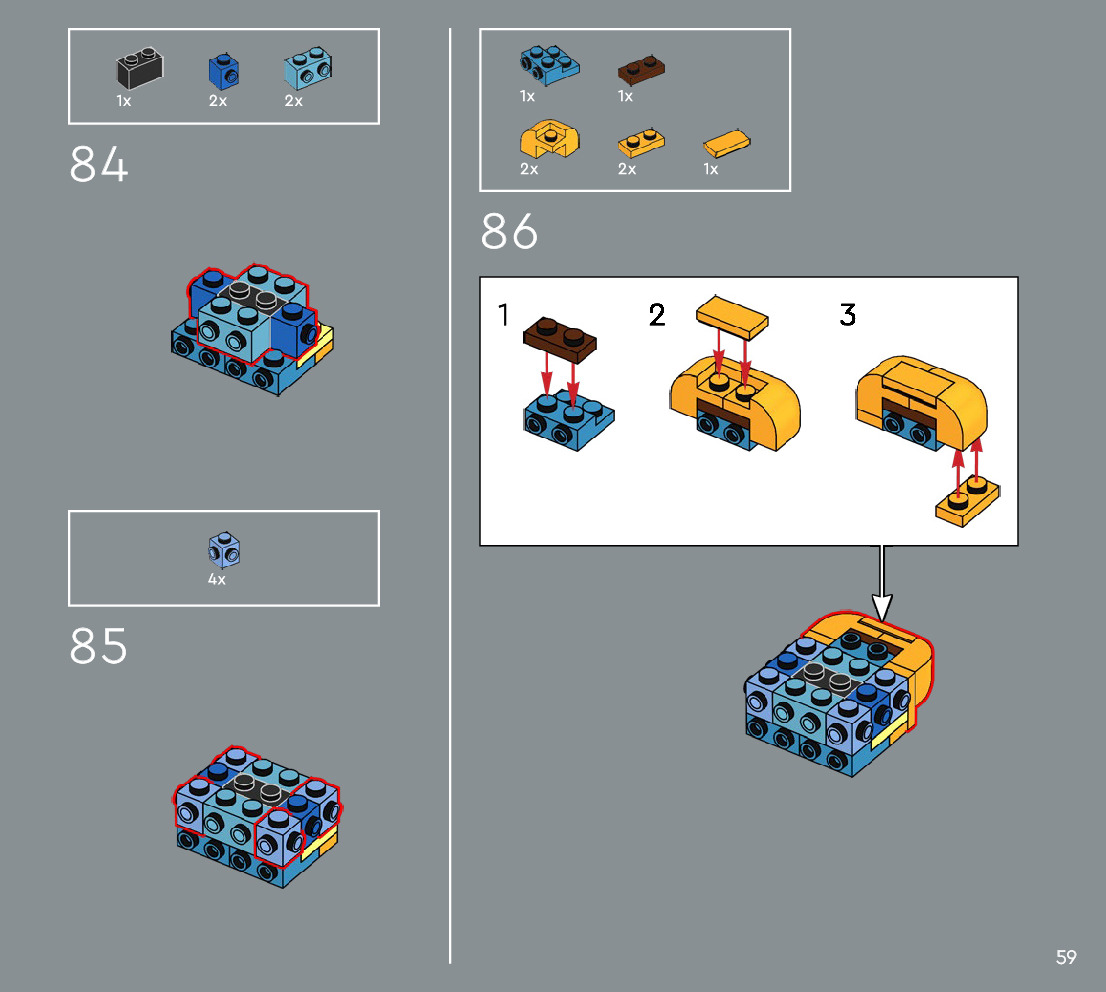 1x 2x 2x

84

4x

85

1x 1x

2x 2x 1x

86

1

2

3

59