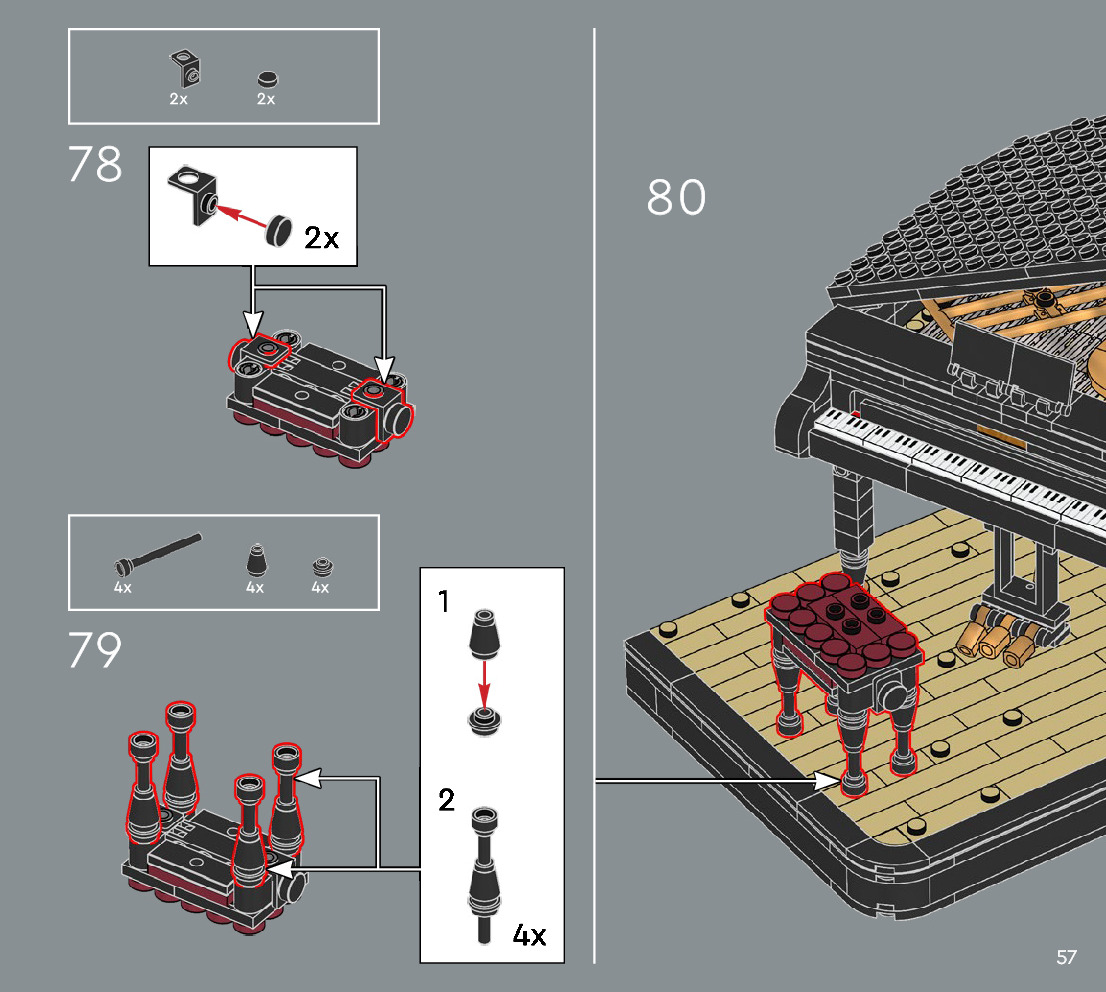 2x 2x

78

2x

4x 4x 4x

79

1

2

4x

80

57