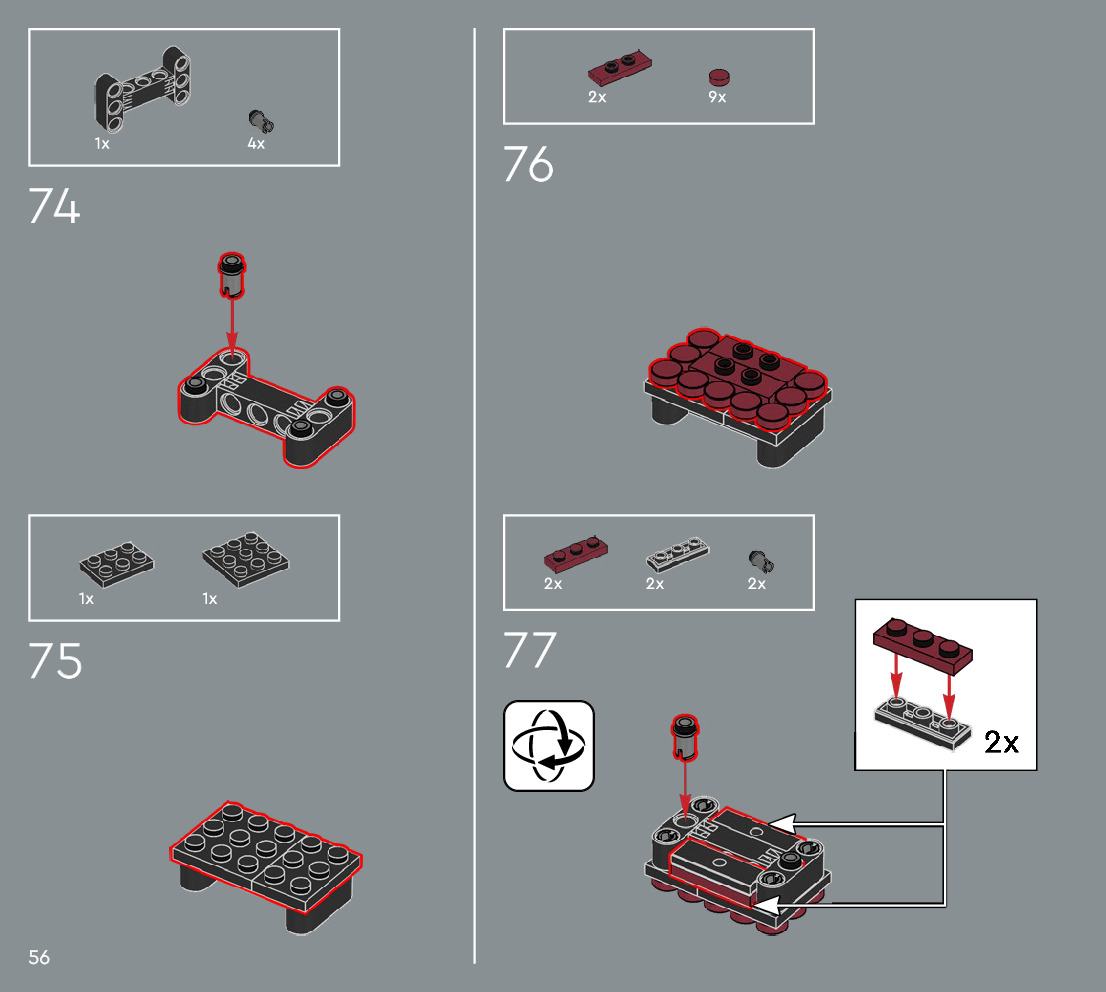 1x

4x

74

1x

1x

75

56

2x

9x

76

2x

2x

2x

77

2x