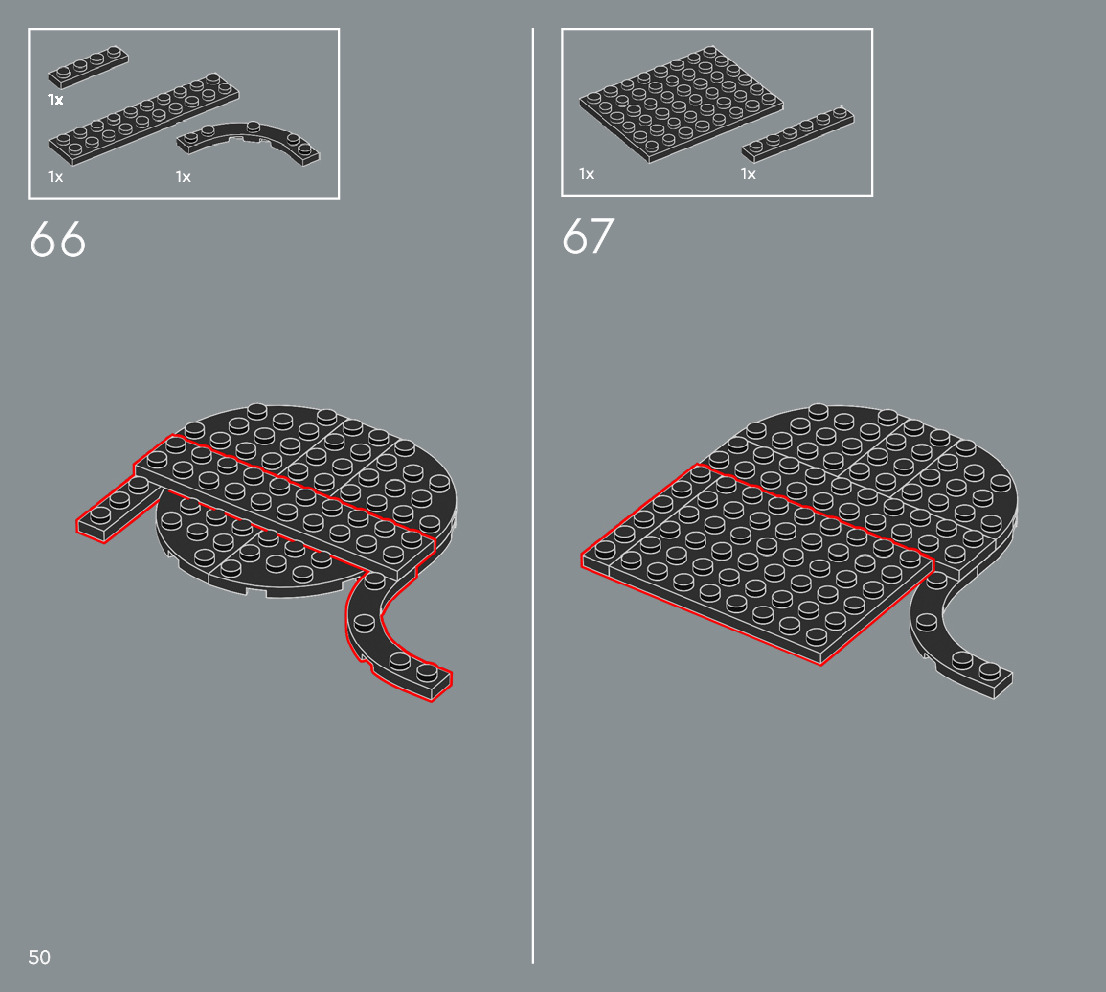 1x

1x

1x

66

1x

1x

67

50