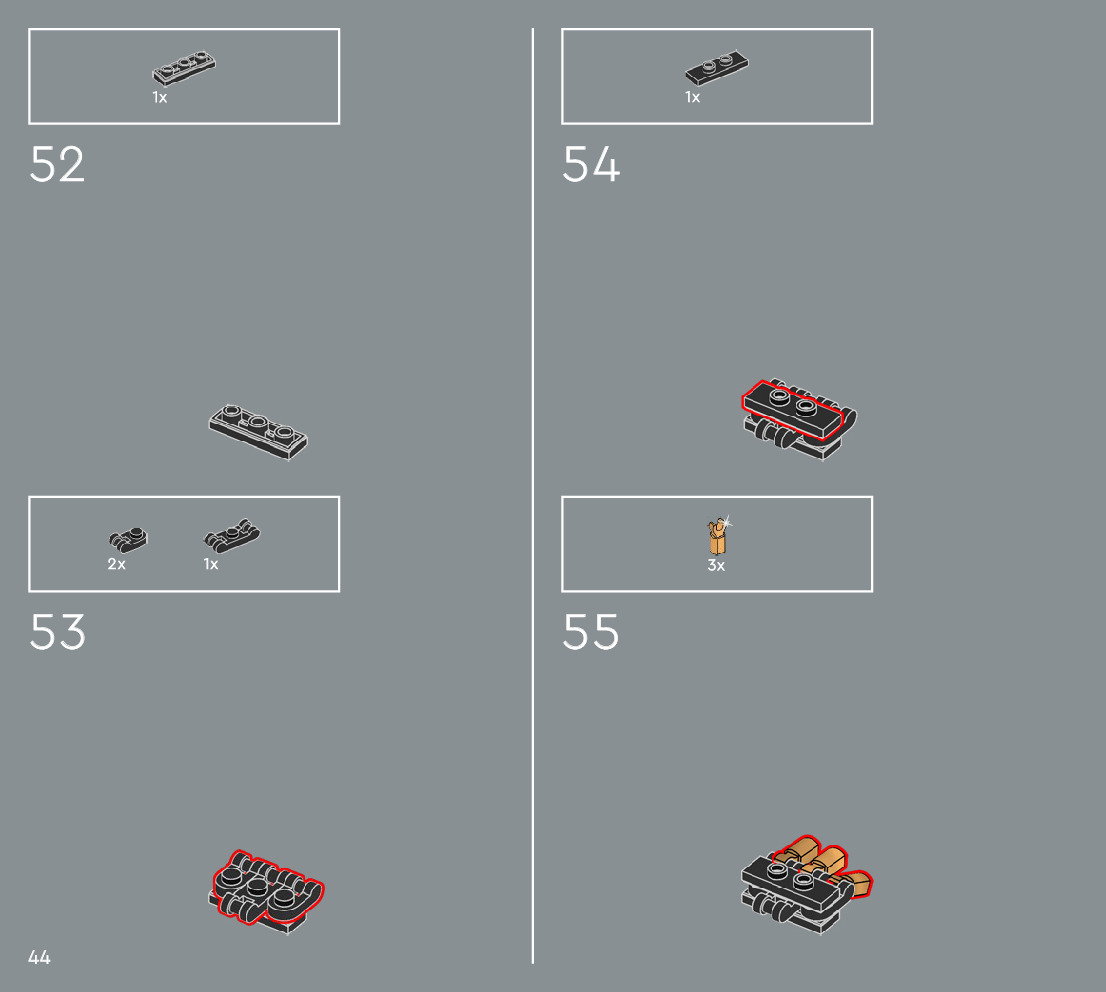 1x

52

2x 1x

53

44

1x

54

3x

55