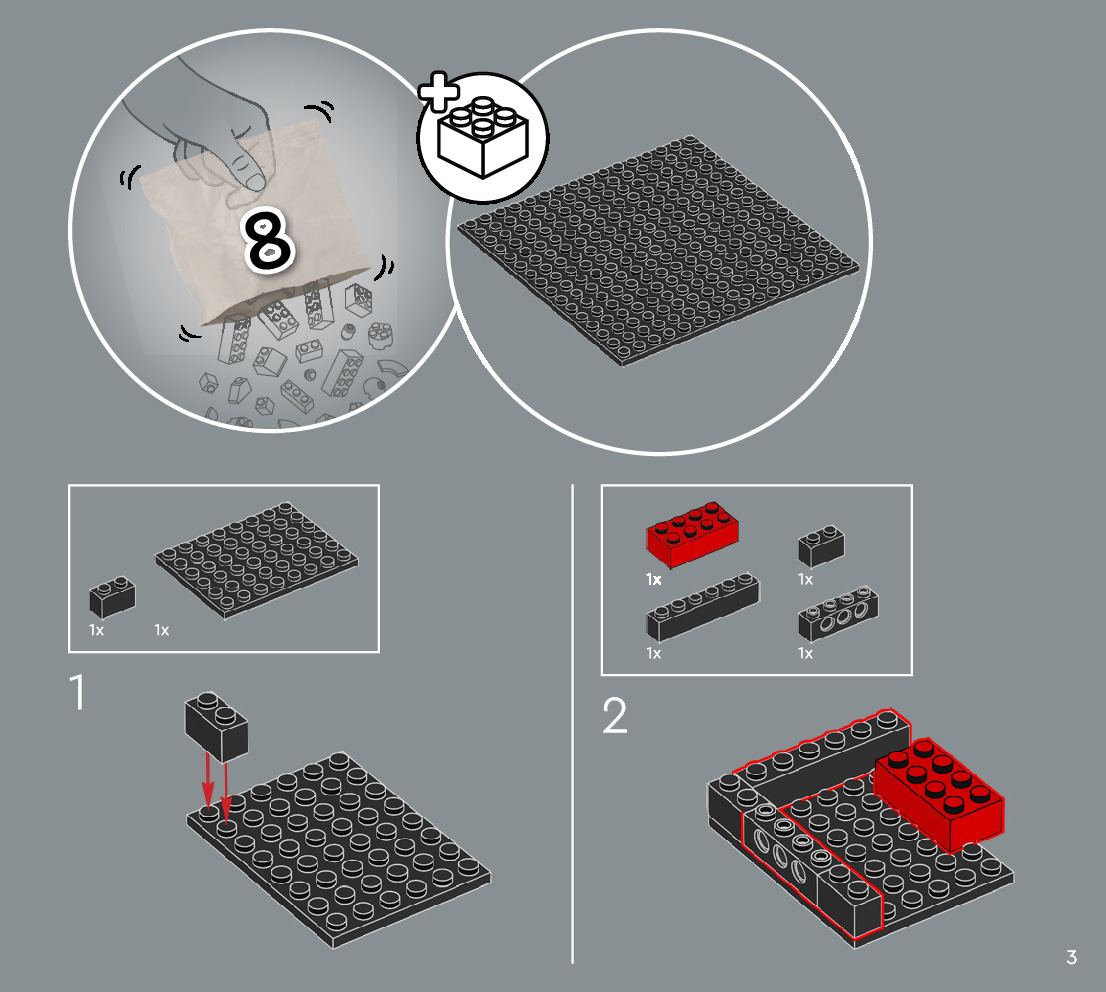 8

1x 1x

1

1x 1x
1x 1x

2

3