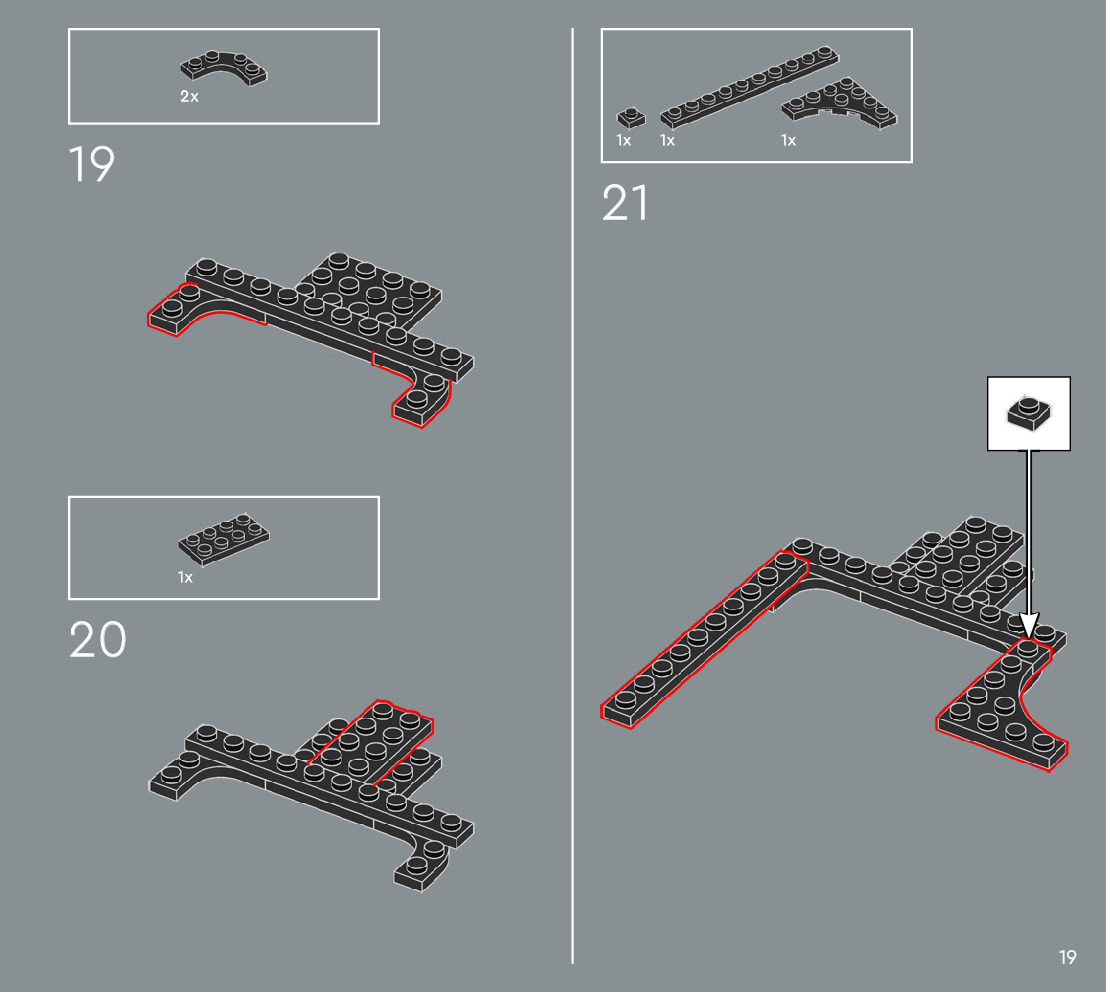 2x

19

1x

20

1x 1x 1x

21

19