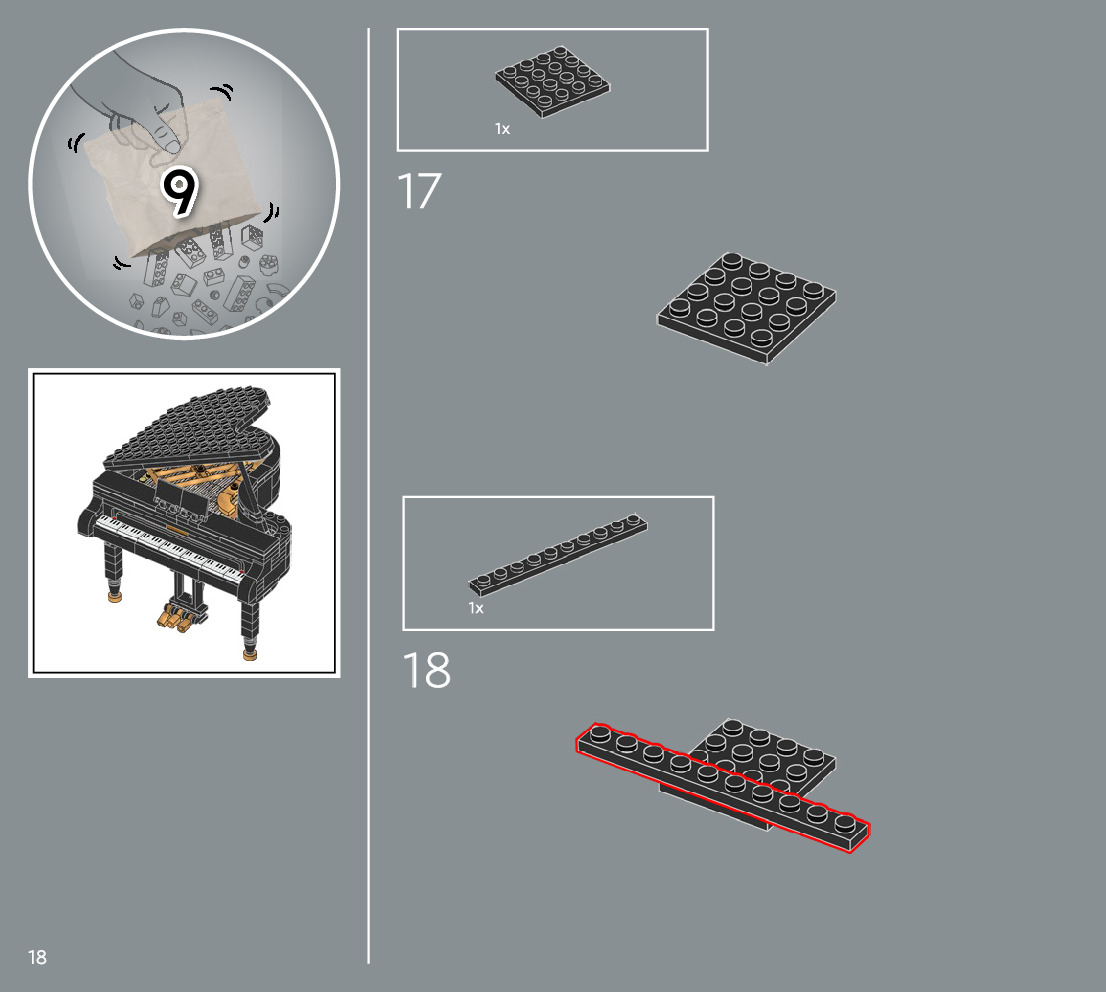 9

1x

17

1x

18

18