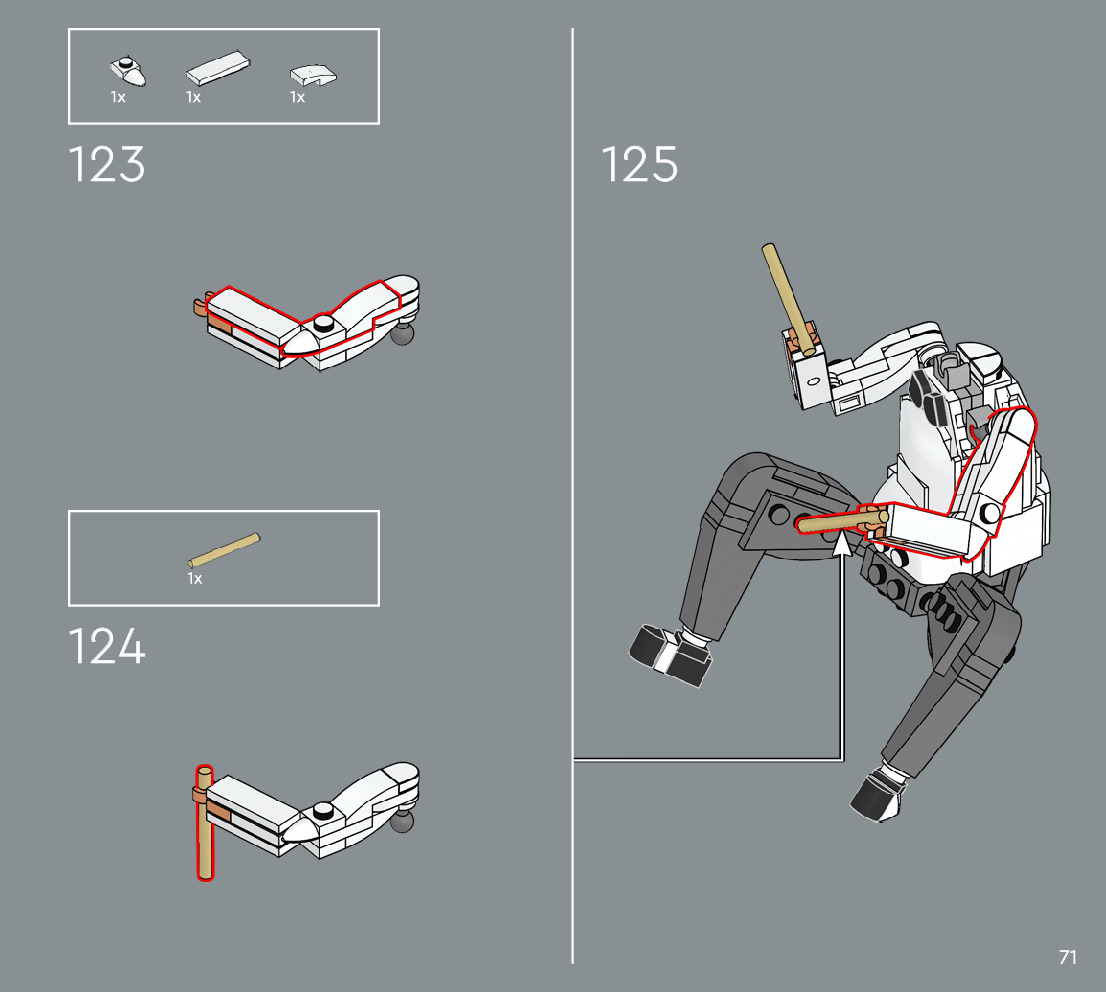 1x 1x 1x

123

1x

124

125

71