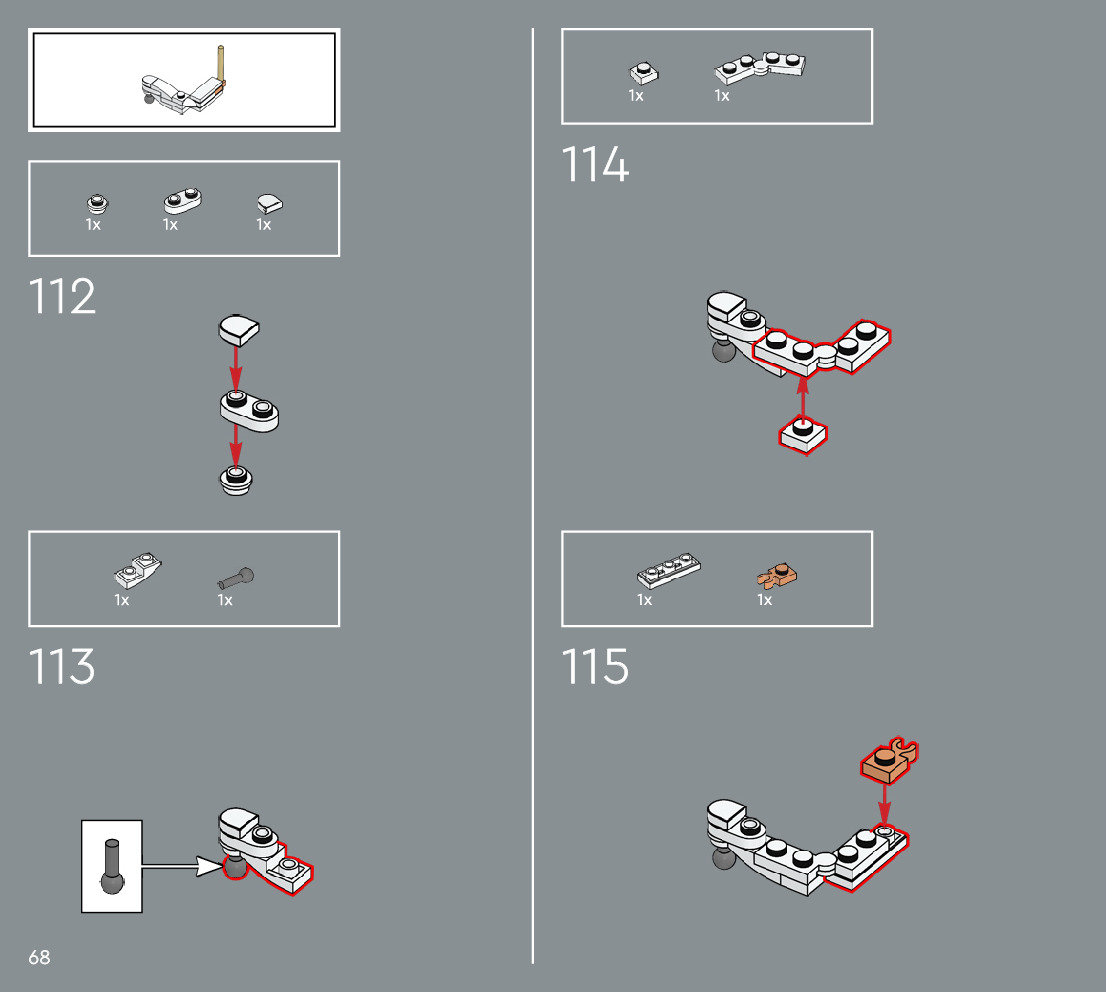 1x 1x 1x

112

1x 1x

113

68

1x 1x

114

1x 1x

115