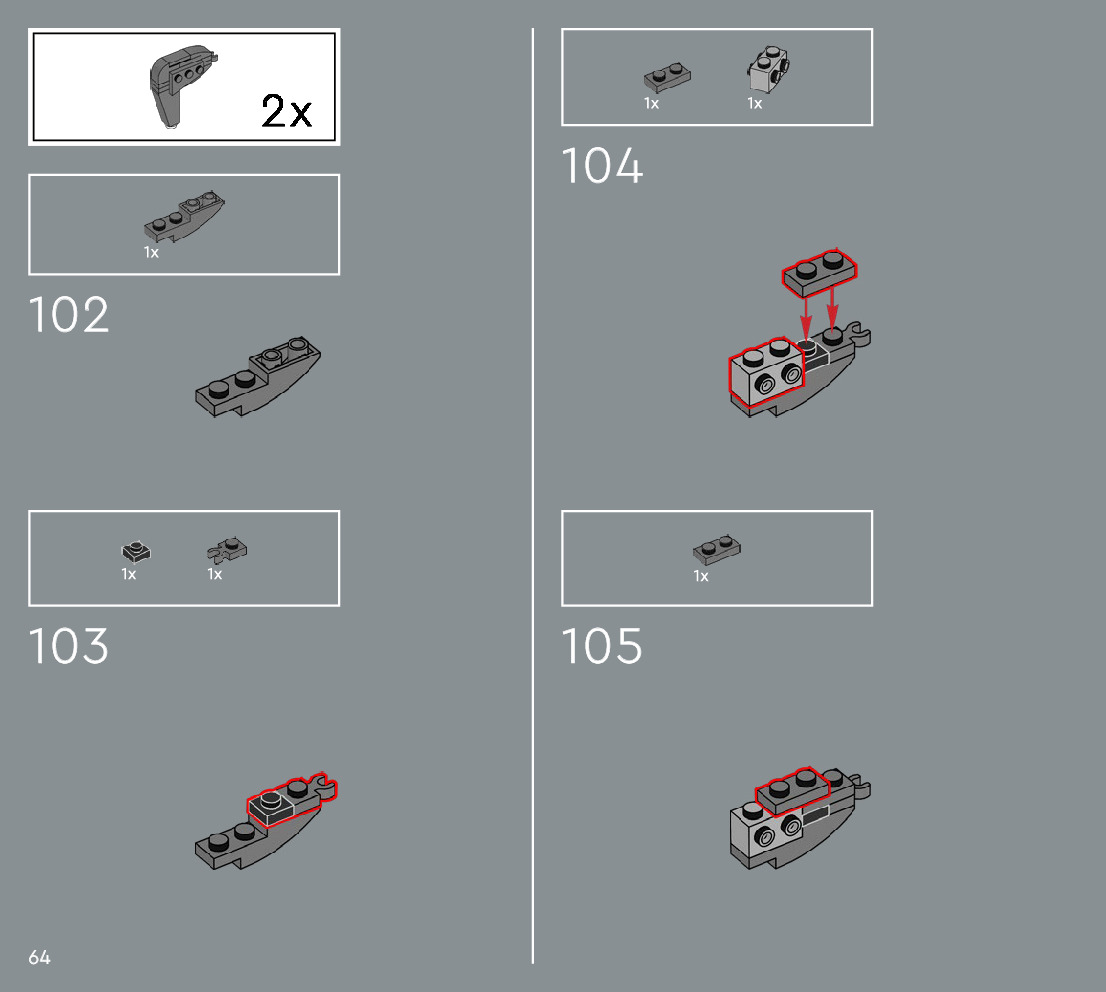 2x

1x

102

1x 1x

103

64

1x 1x

104

1x

105