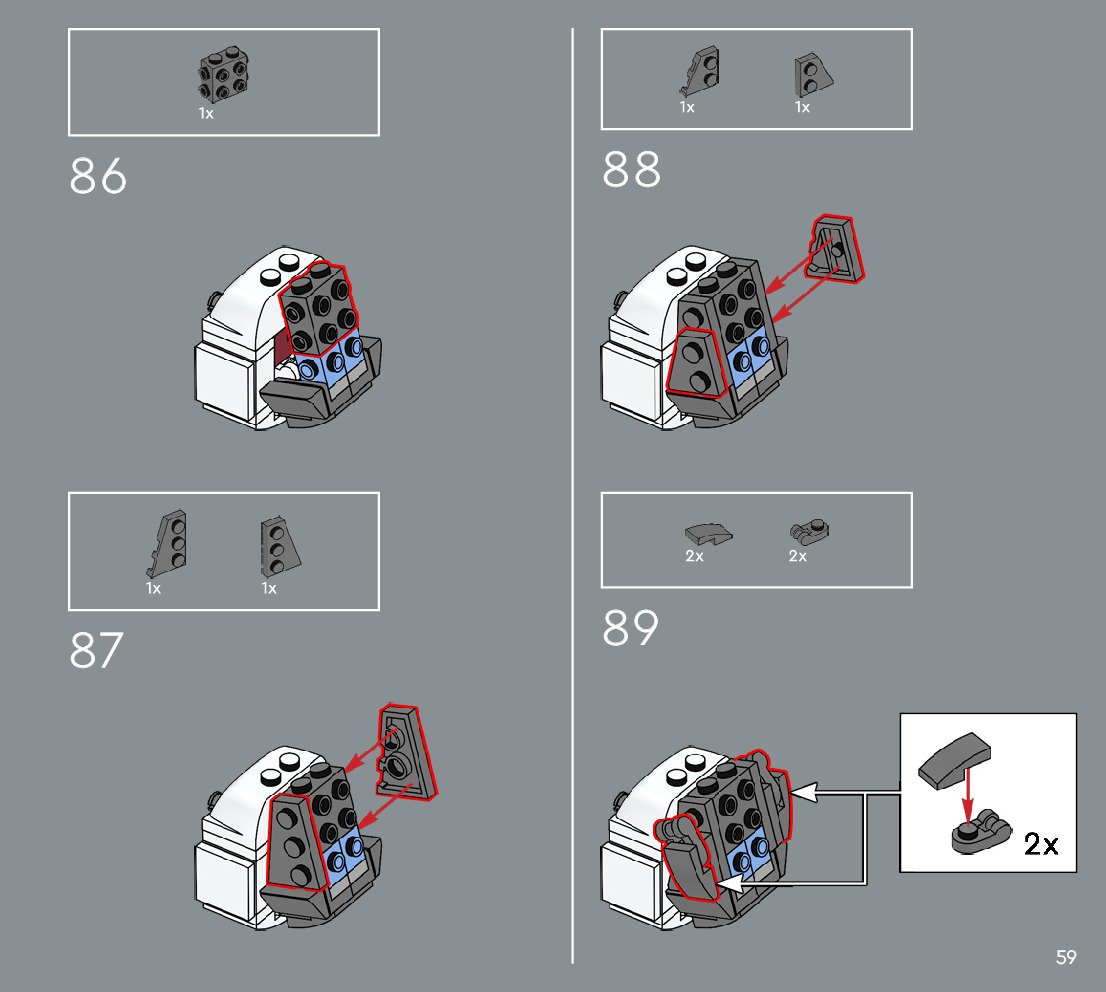 1x

86

1x 1x

87

1x 1x

88

2x 2x

89

2x

59