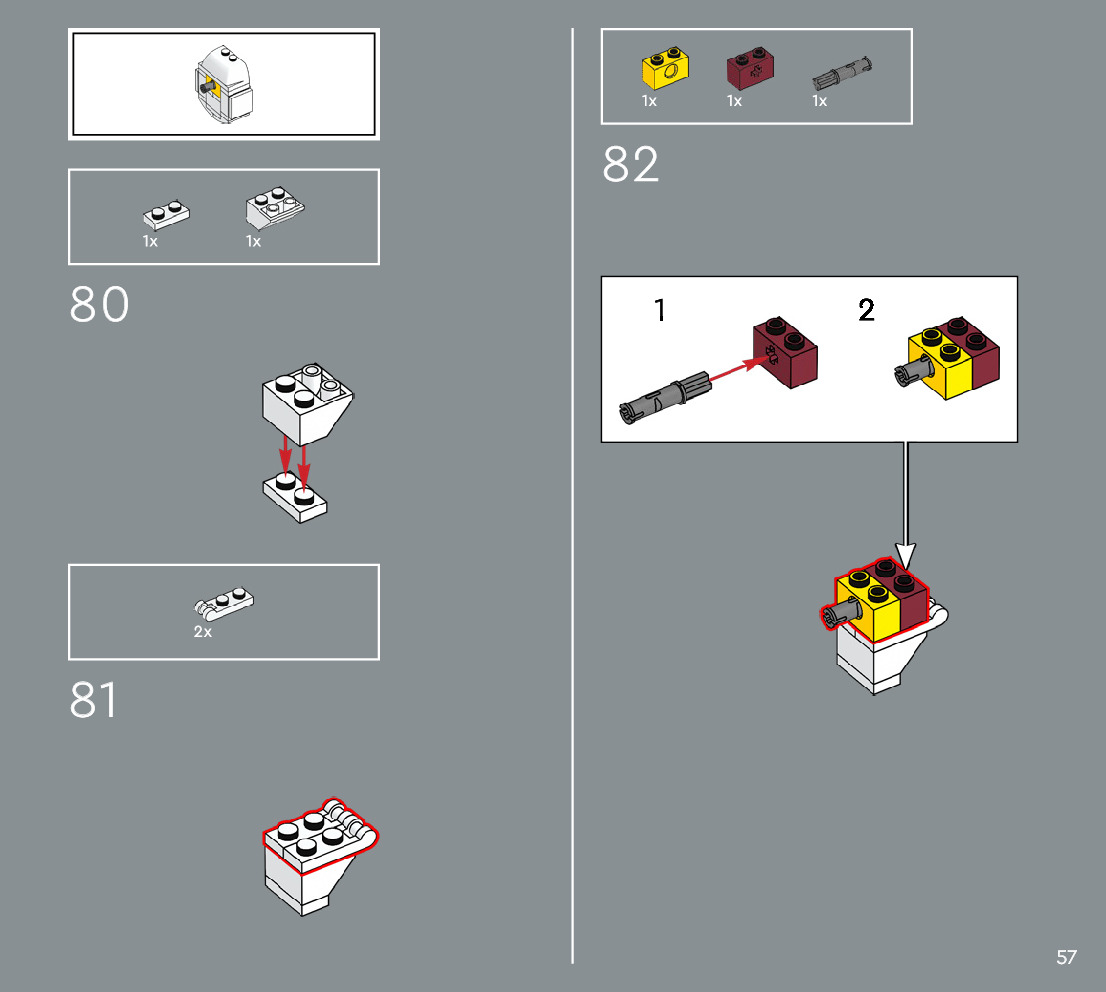 1x 1x

80

2x

81

1x 1x 1x

82

1

2

57