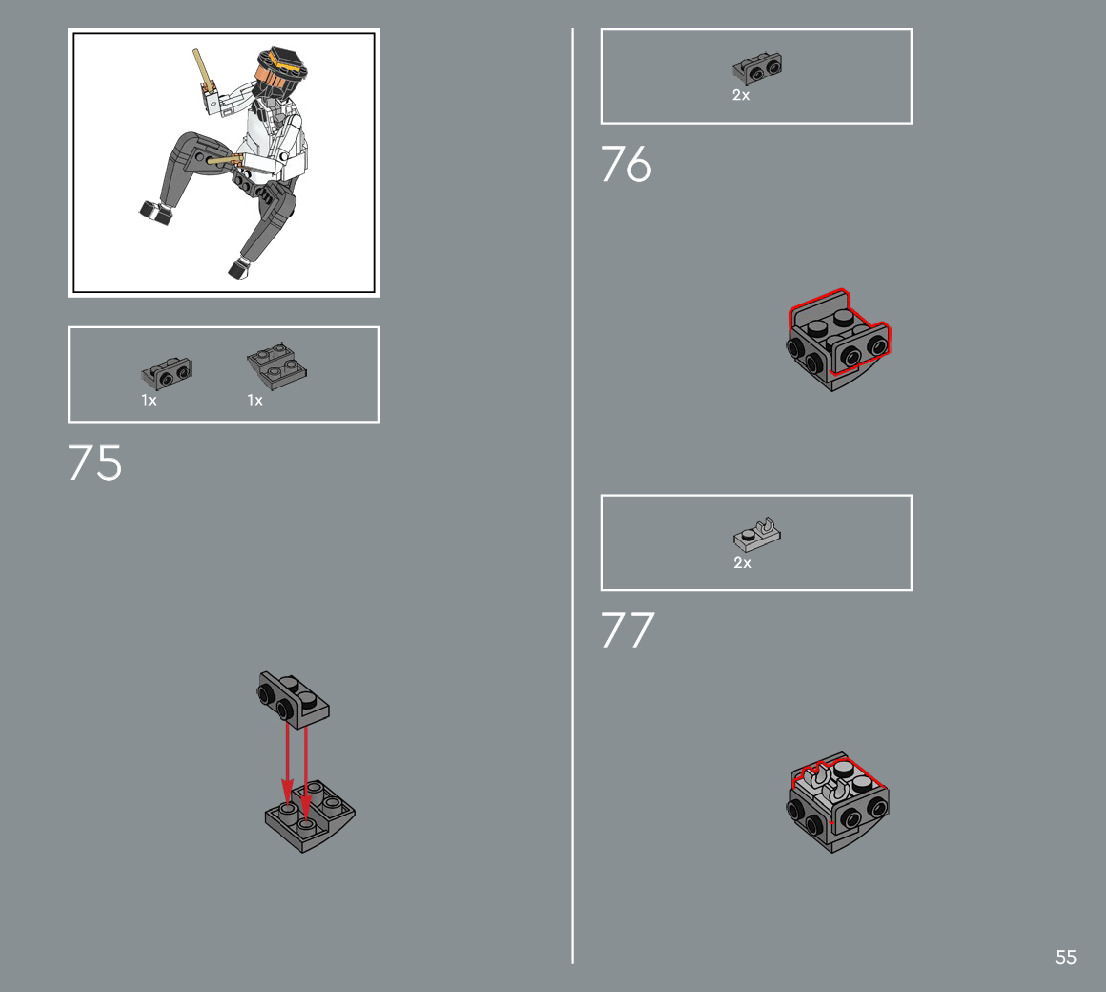 1x
1x
75

2x
76

2x
77

55