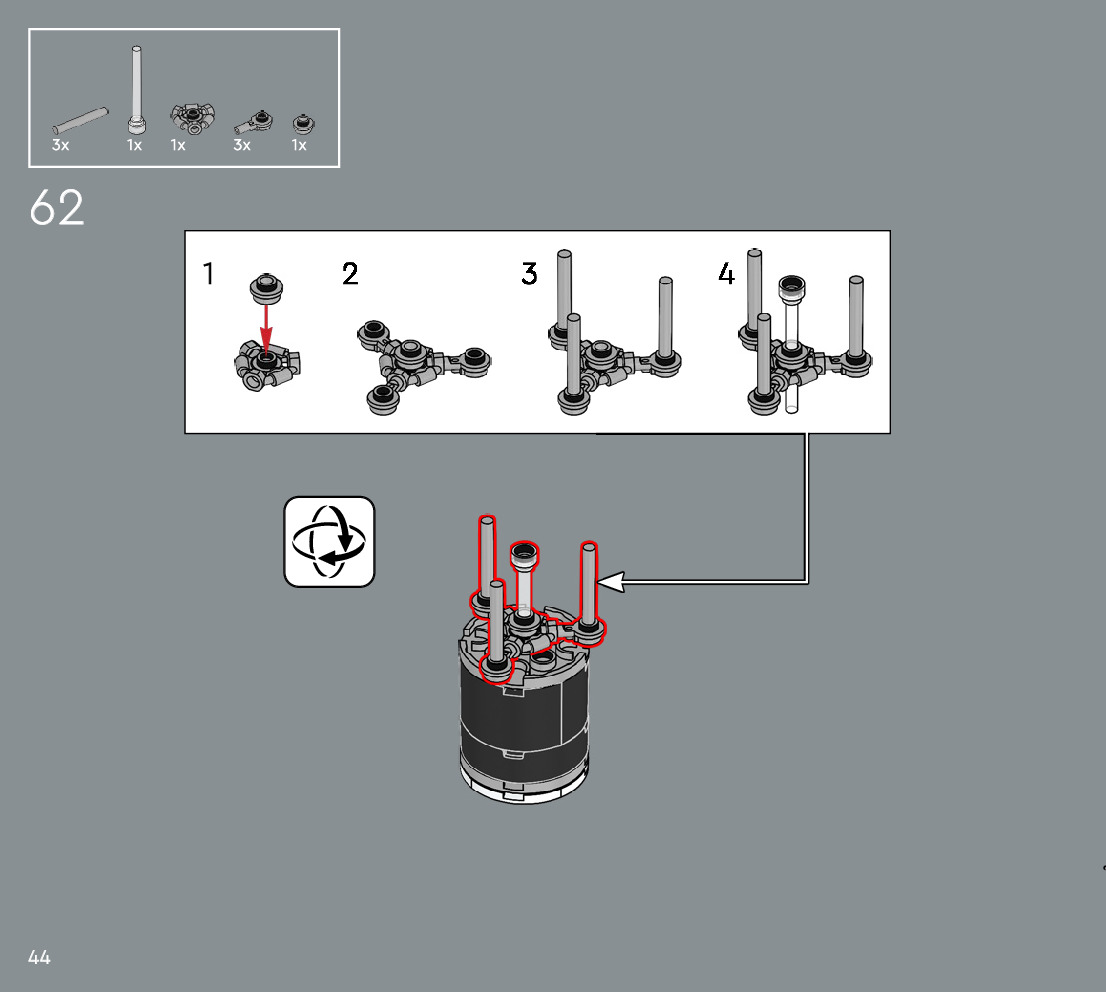 3x 1x 1x 3x 1x

62

1 2 3 4

44