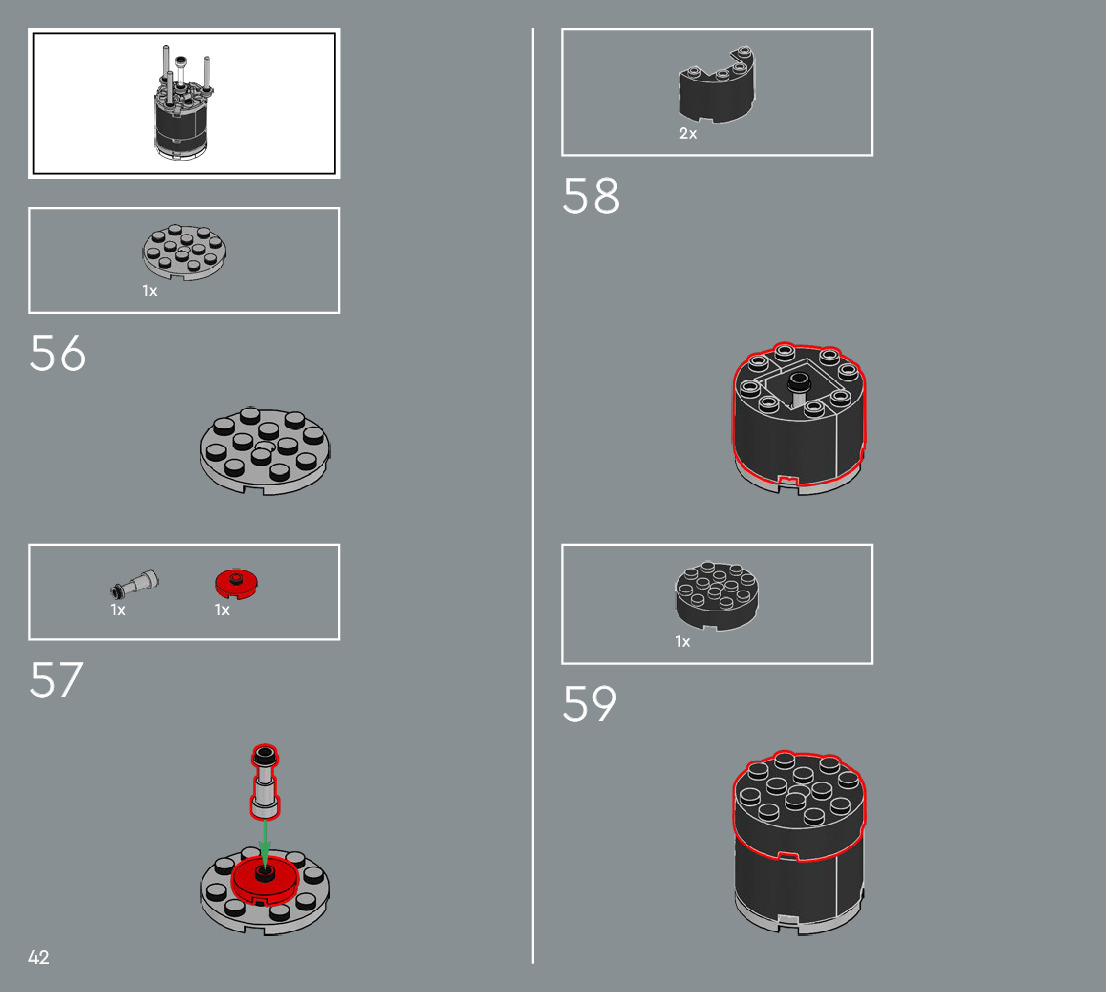 1x

56

1x 1x

57

42

2x

58

1x

59