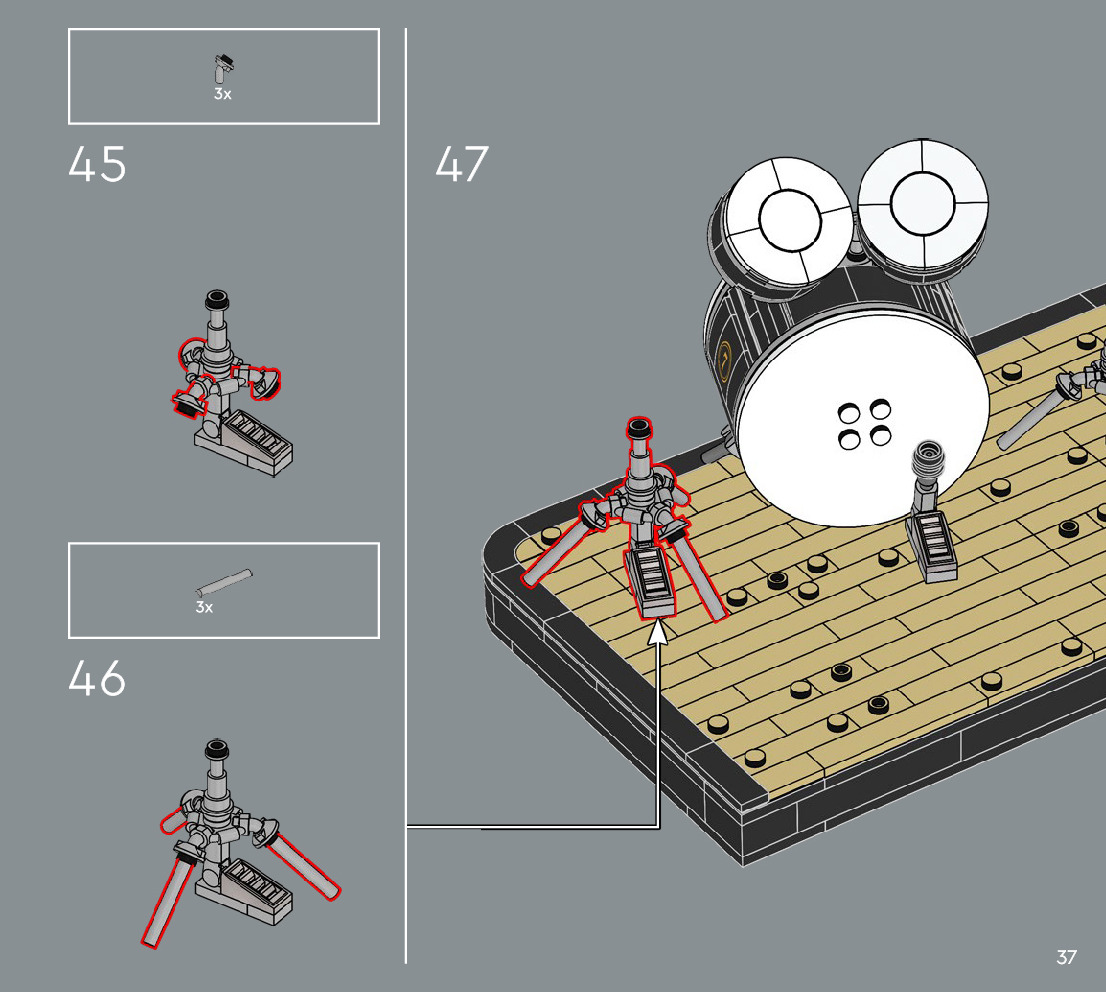 3x

45

3x

46

47

37