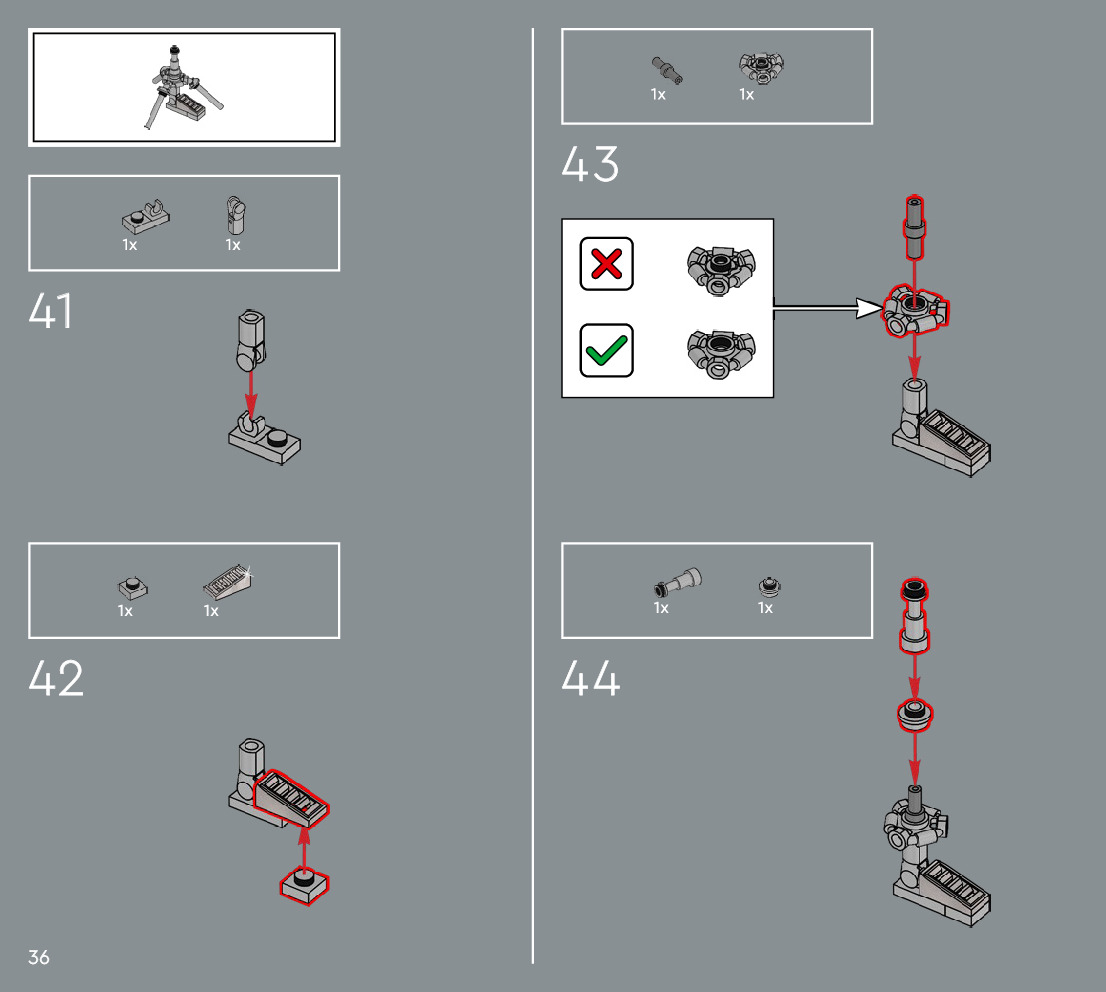 1x 1x

41

1x 1x

42

36

1x 1x

43

1x 1x

44