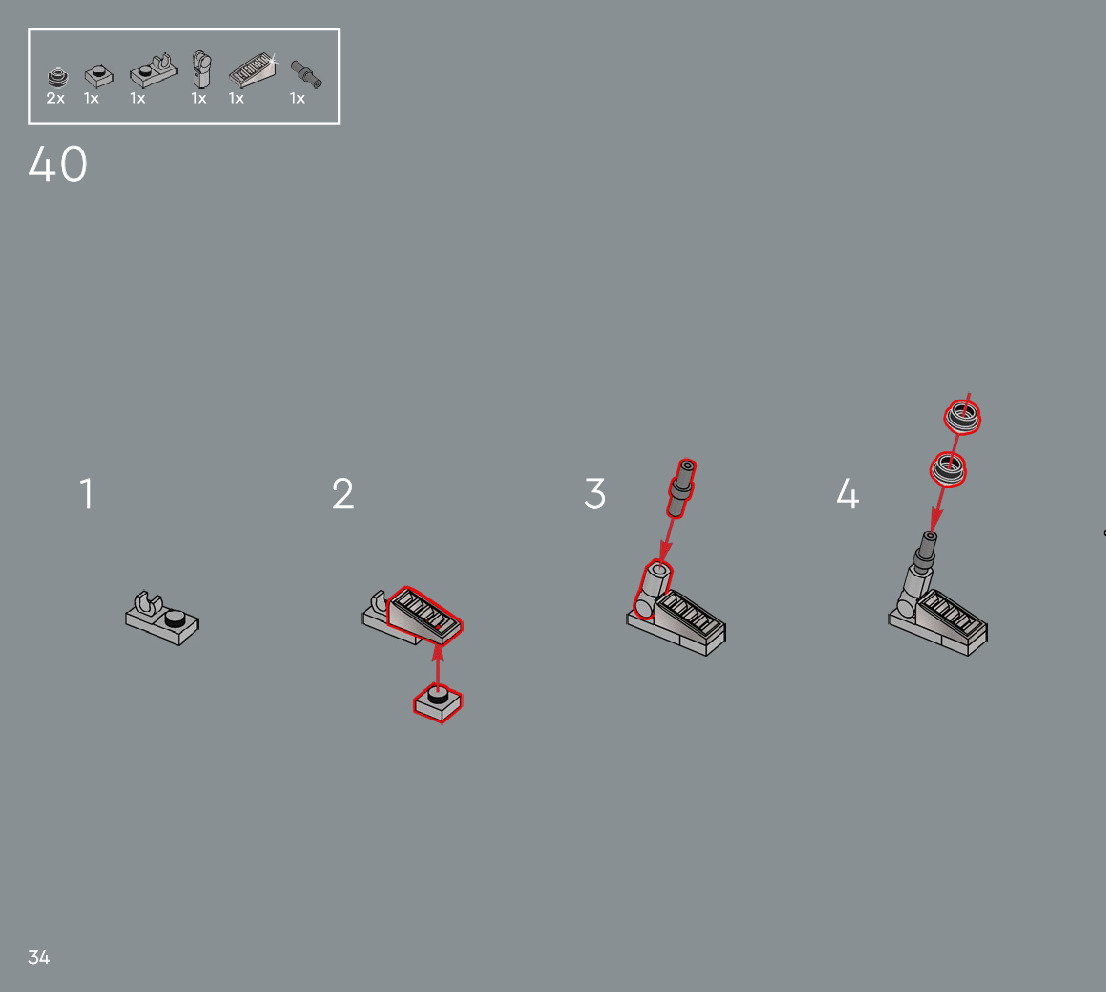 2x 1x 1x 1x 1x 1x

40

1

2

3

4

34