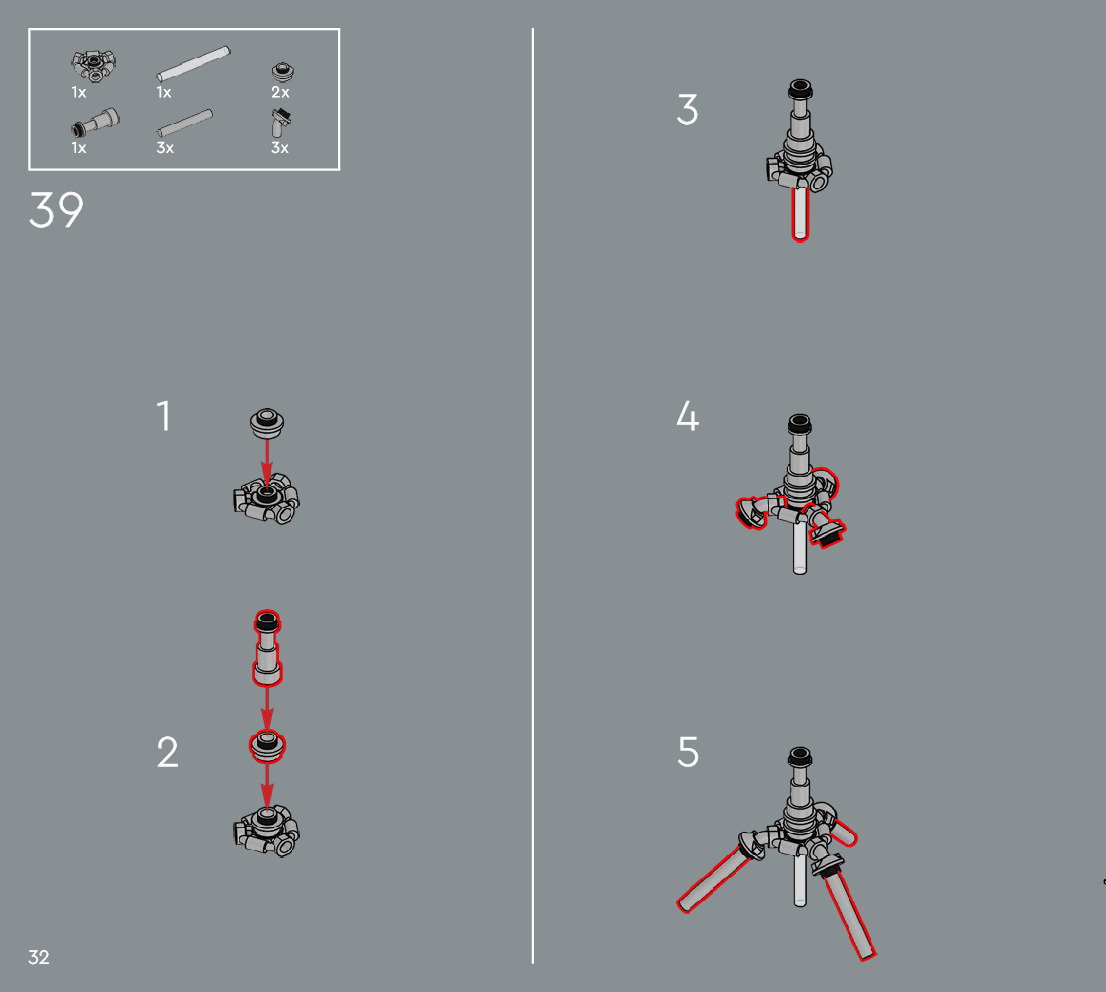 1x 1x 2x
1x 3x 3x

39

1

2

3

4

5

32