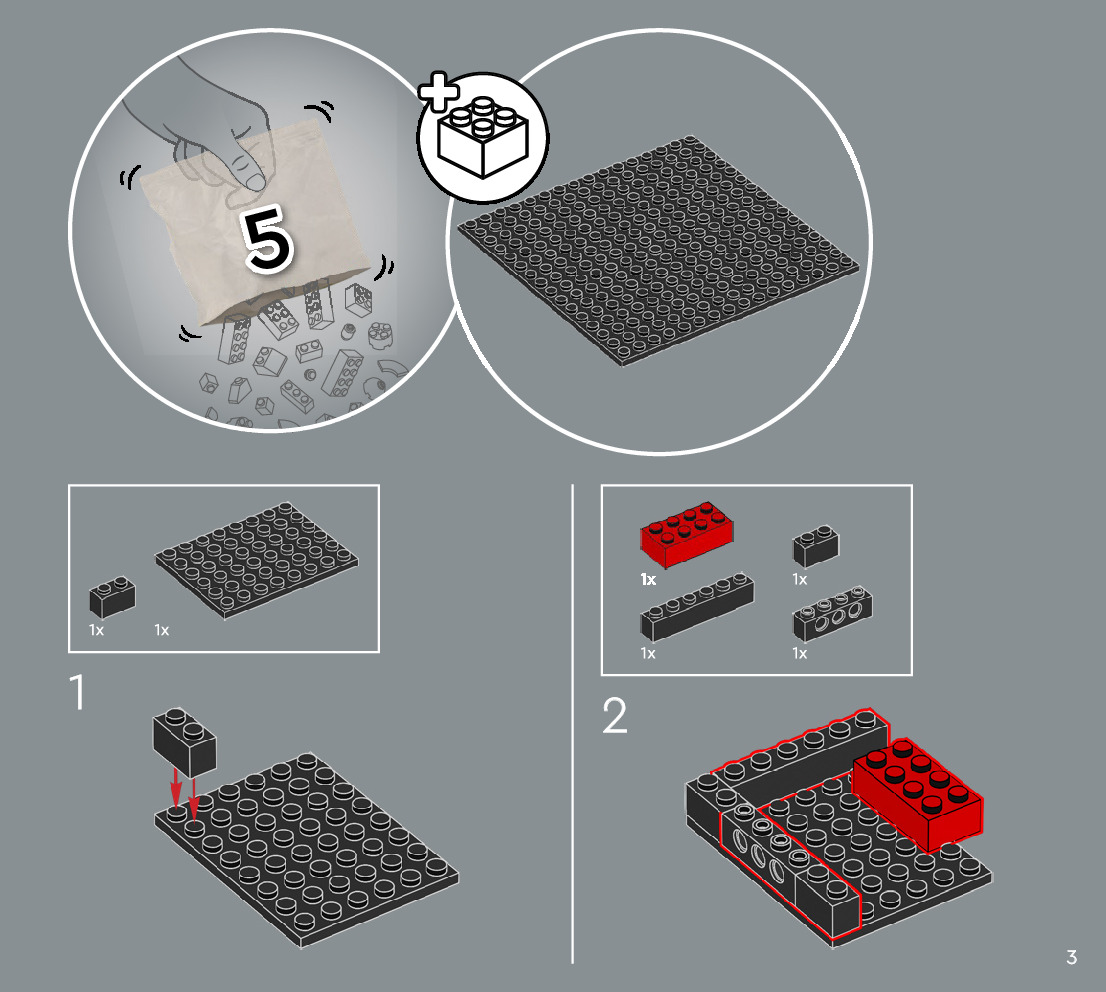 5

1x 1x

1

1x 1x
1x 1x

2

3