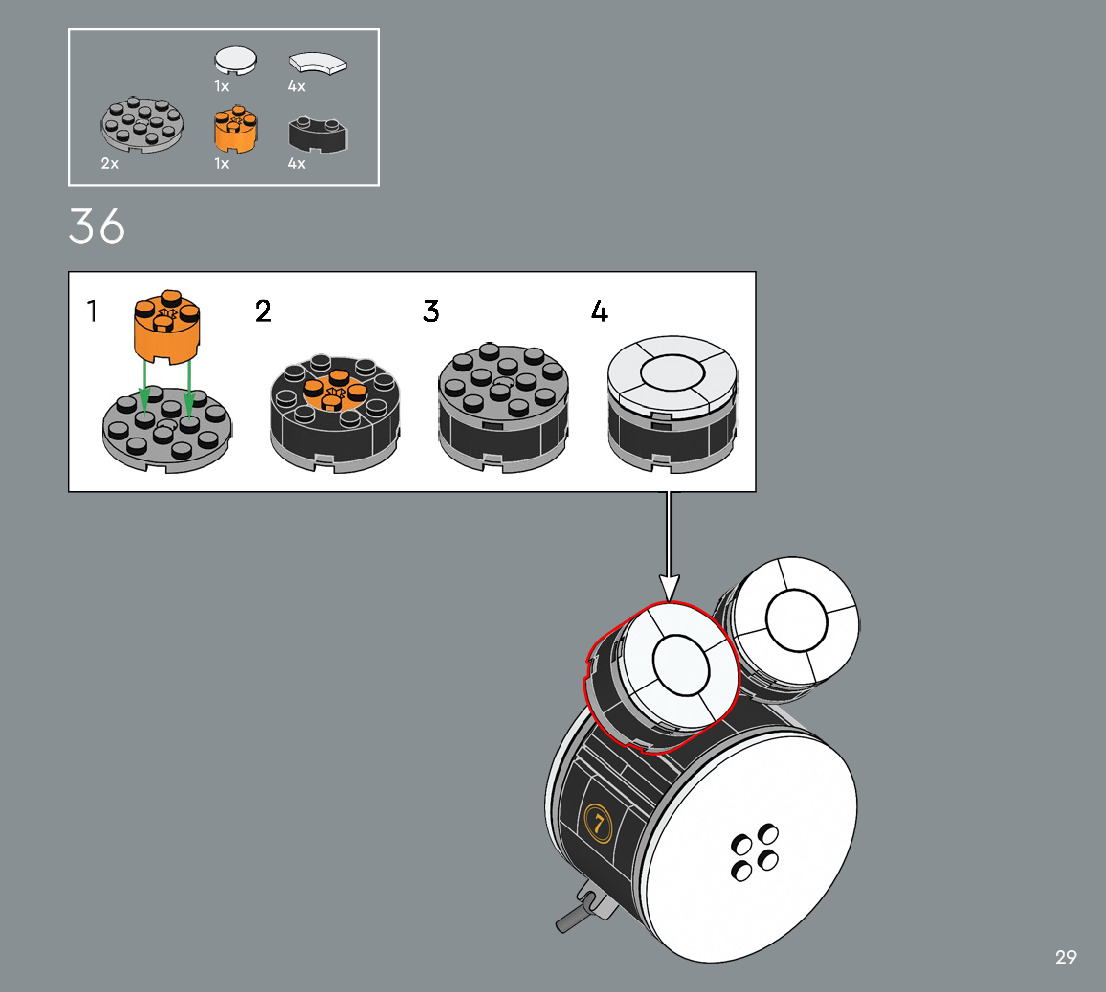 1x
4x
2x
1x
4x

36

1
2
3
4

7

29