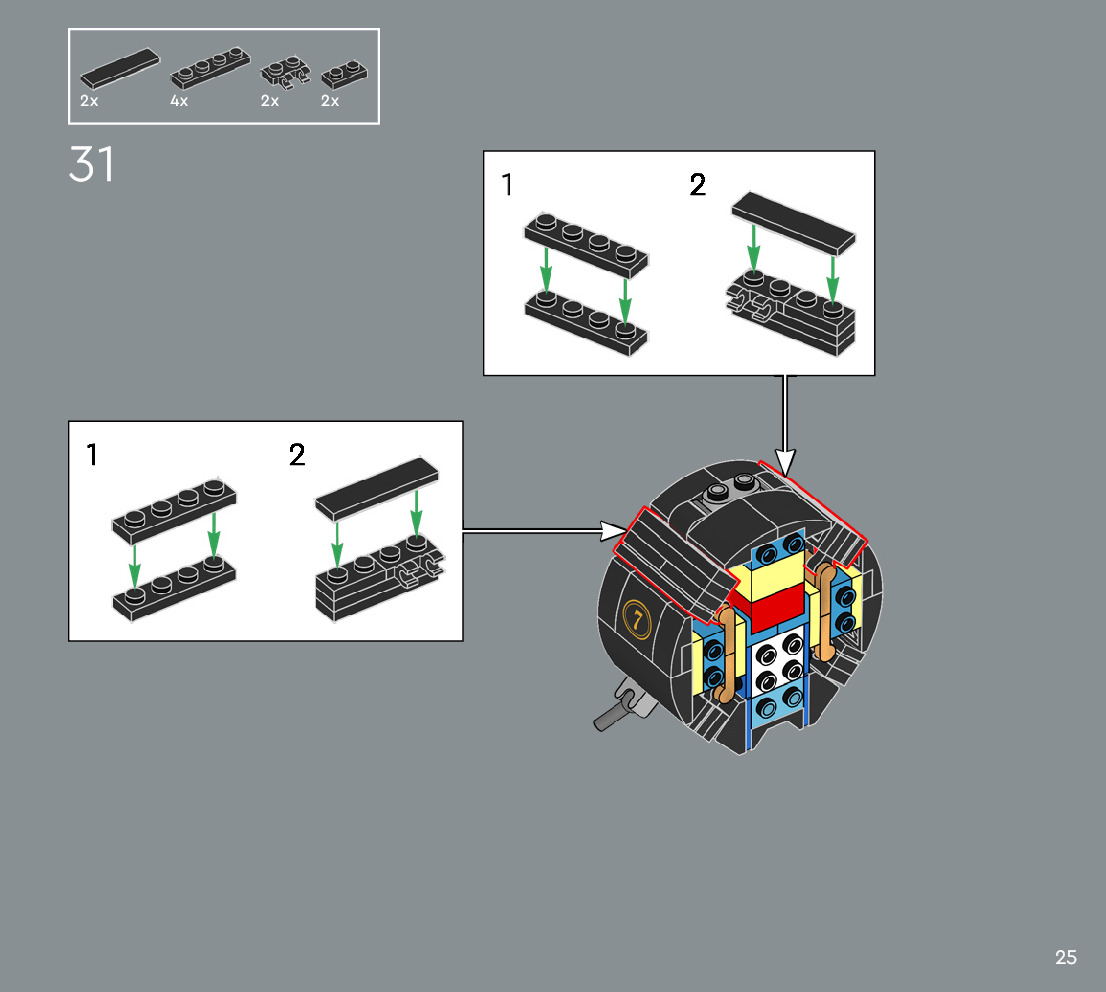 2x 4x 2x 2x

31

1 2

1 2

7

25