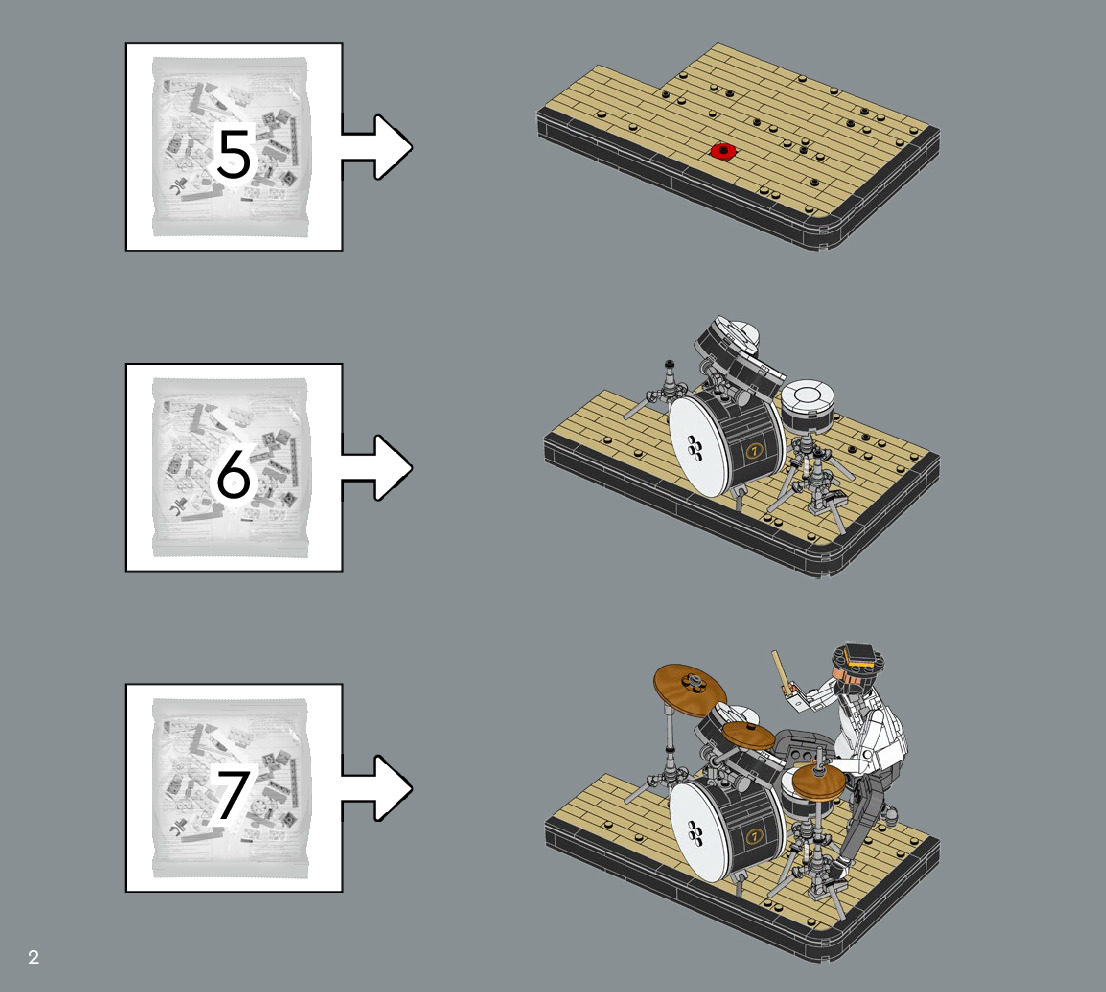 5

6

7

2