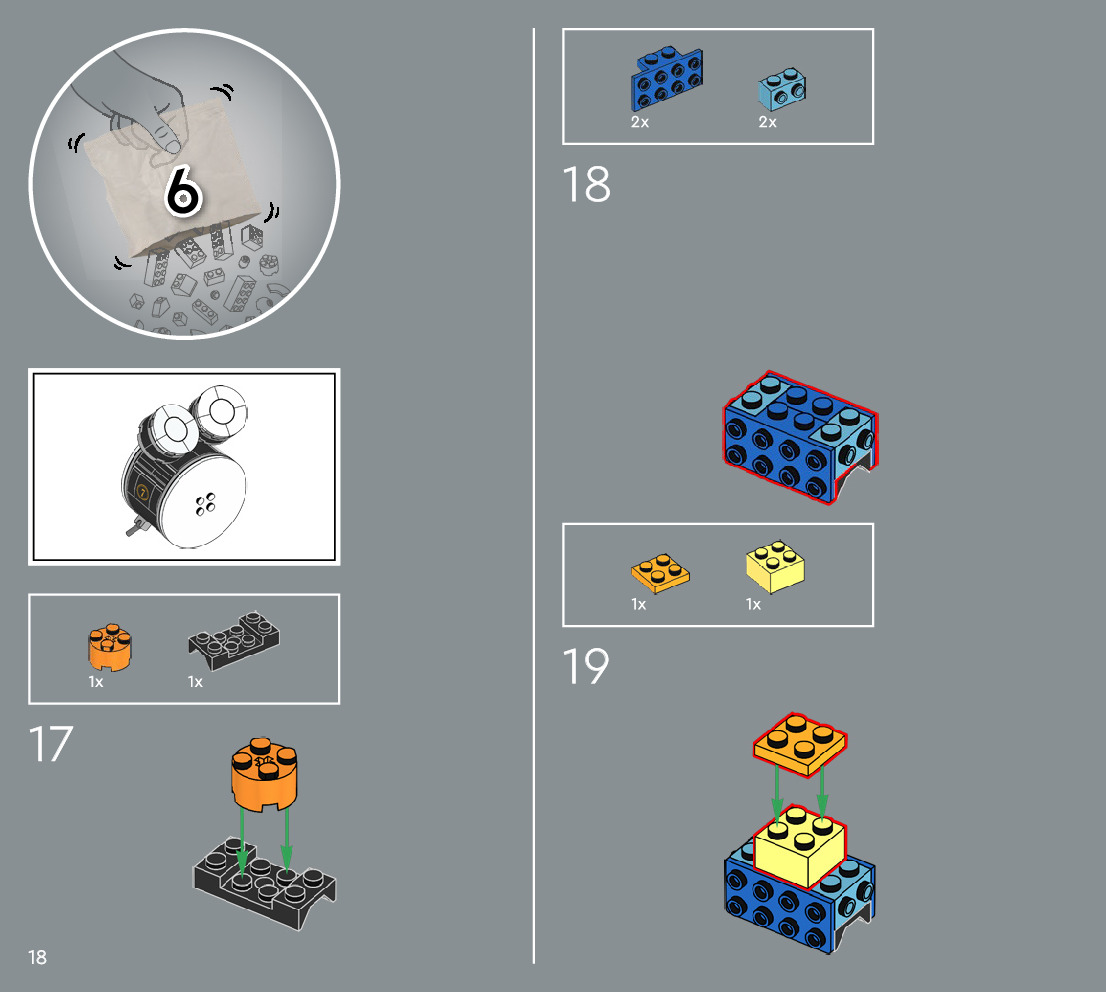 6

1x
1x

17

18

2x
2x

18

1x
1x

19