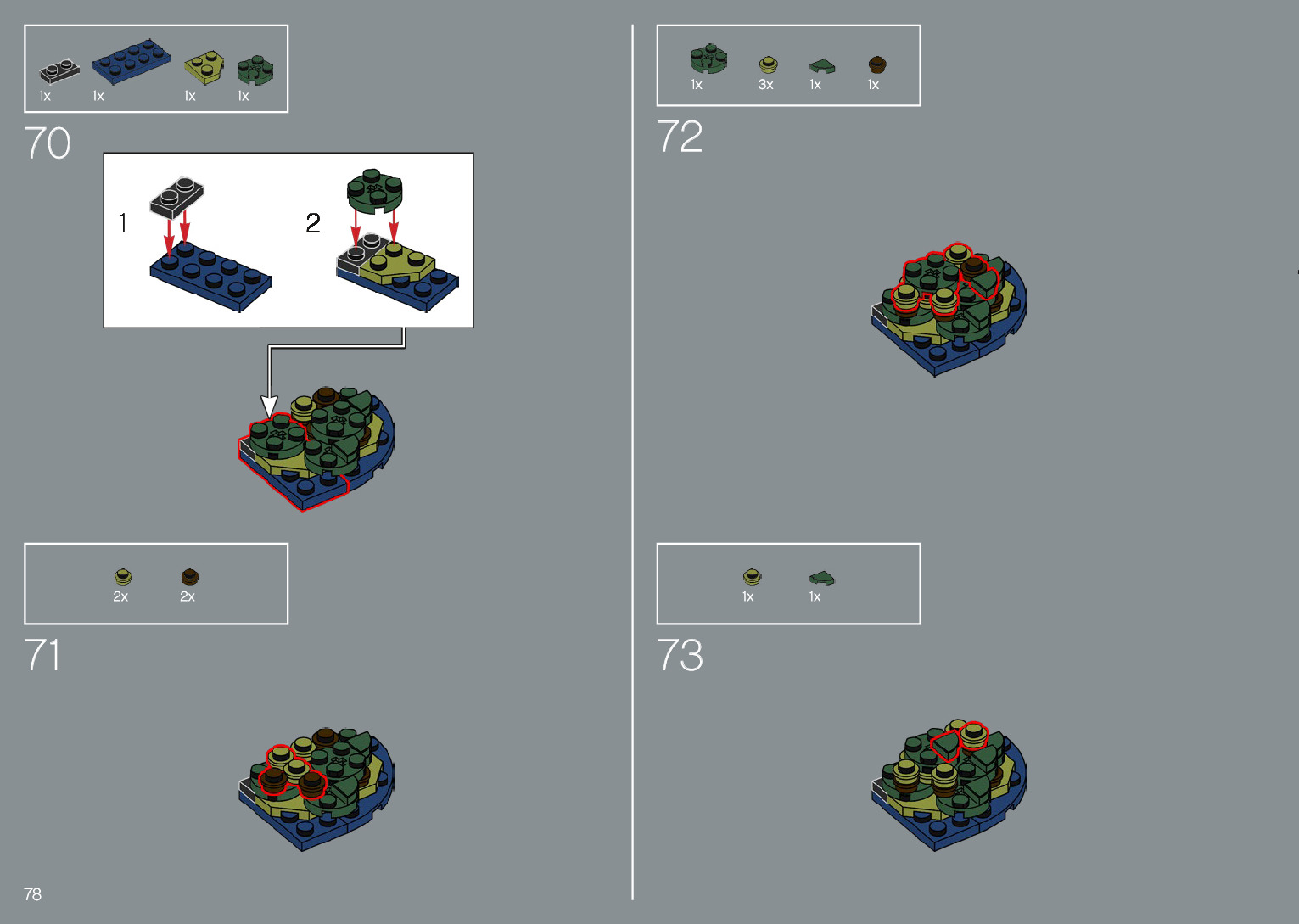 1x 1x 1x 1x

70

1

2

2x 2x

71

78

1x 3x 1x 1x

72

1x 1x

73