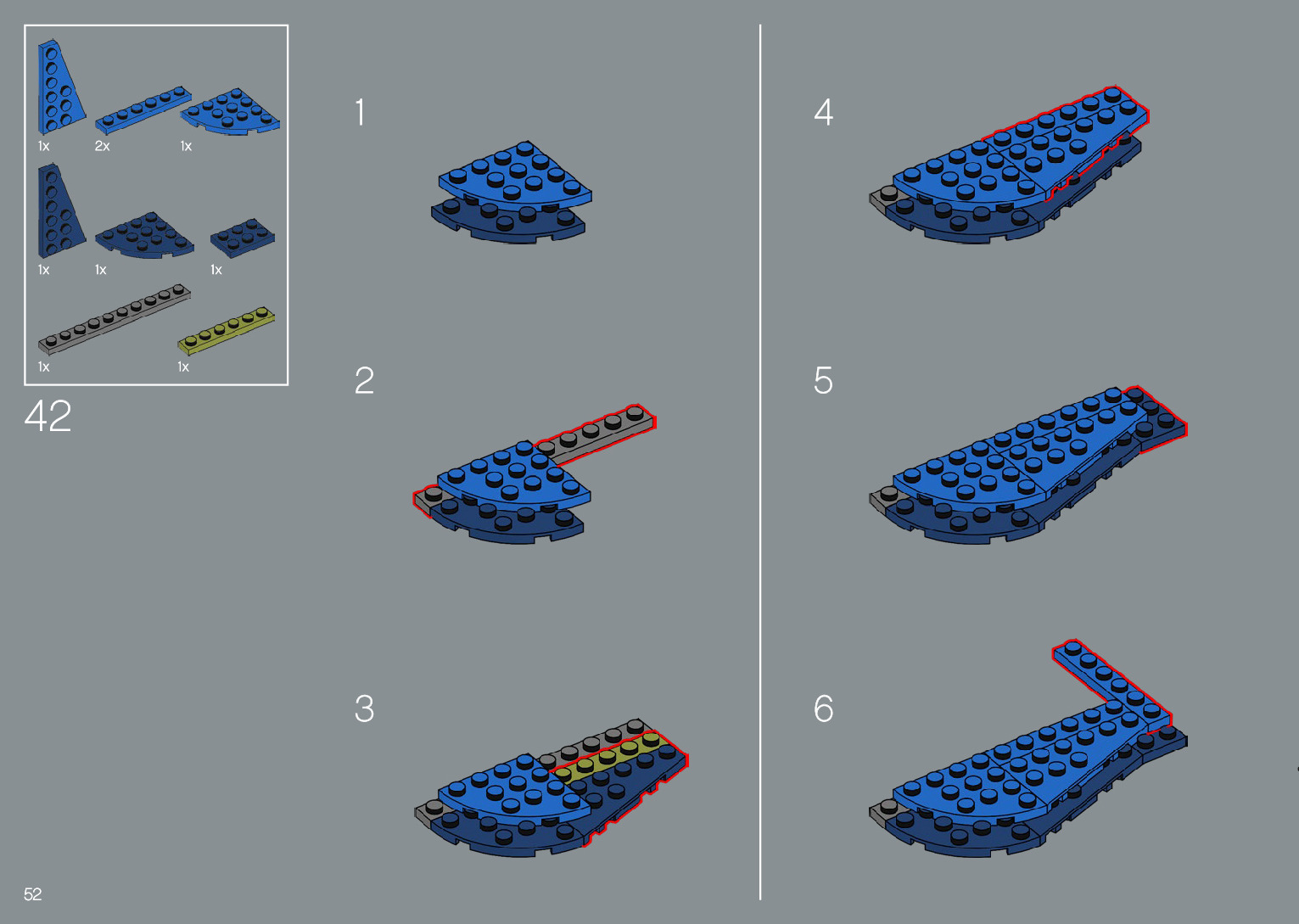 1x 2x 1x

1x 1x 1x

1x 1x

42

1

2

3

4

5

6

52