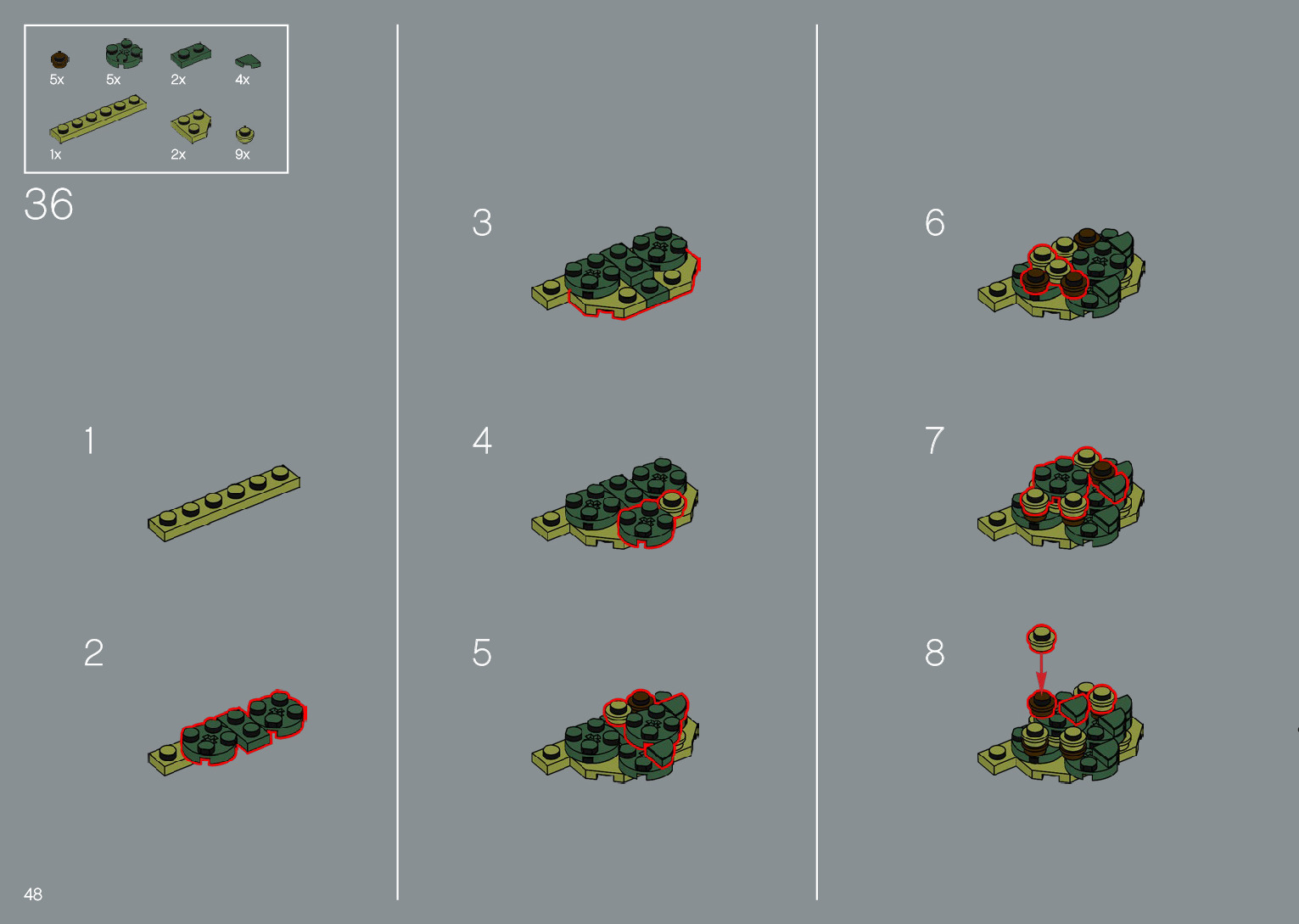 5x 5x 2x 4x

1x 2x 9x

36

1

2

3

4

5

6

7

8

48