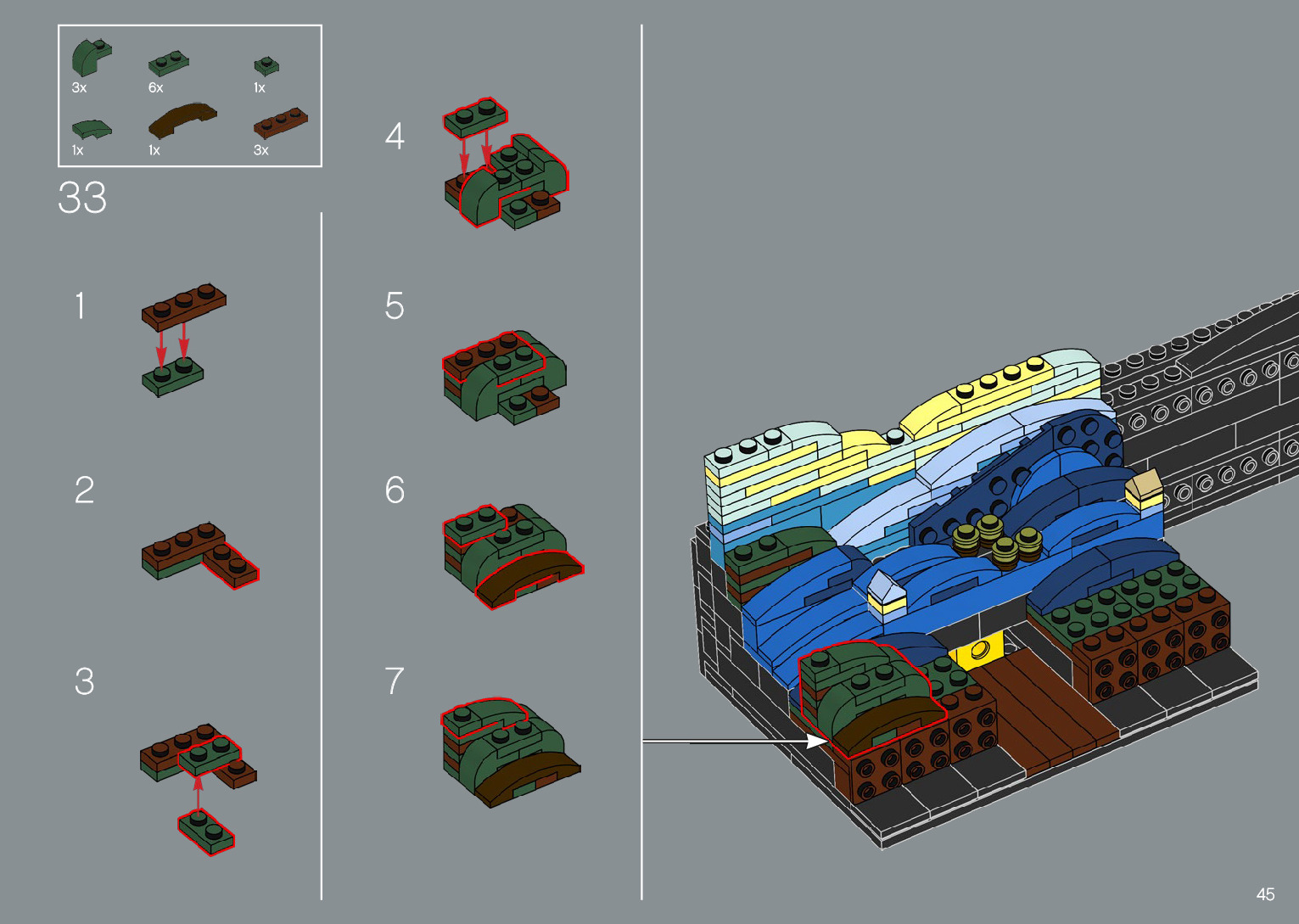 3x
6x
1x
1x
1x
3x

33

1

2

3

4

5

6

7

45