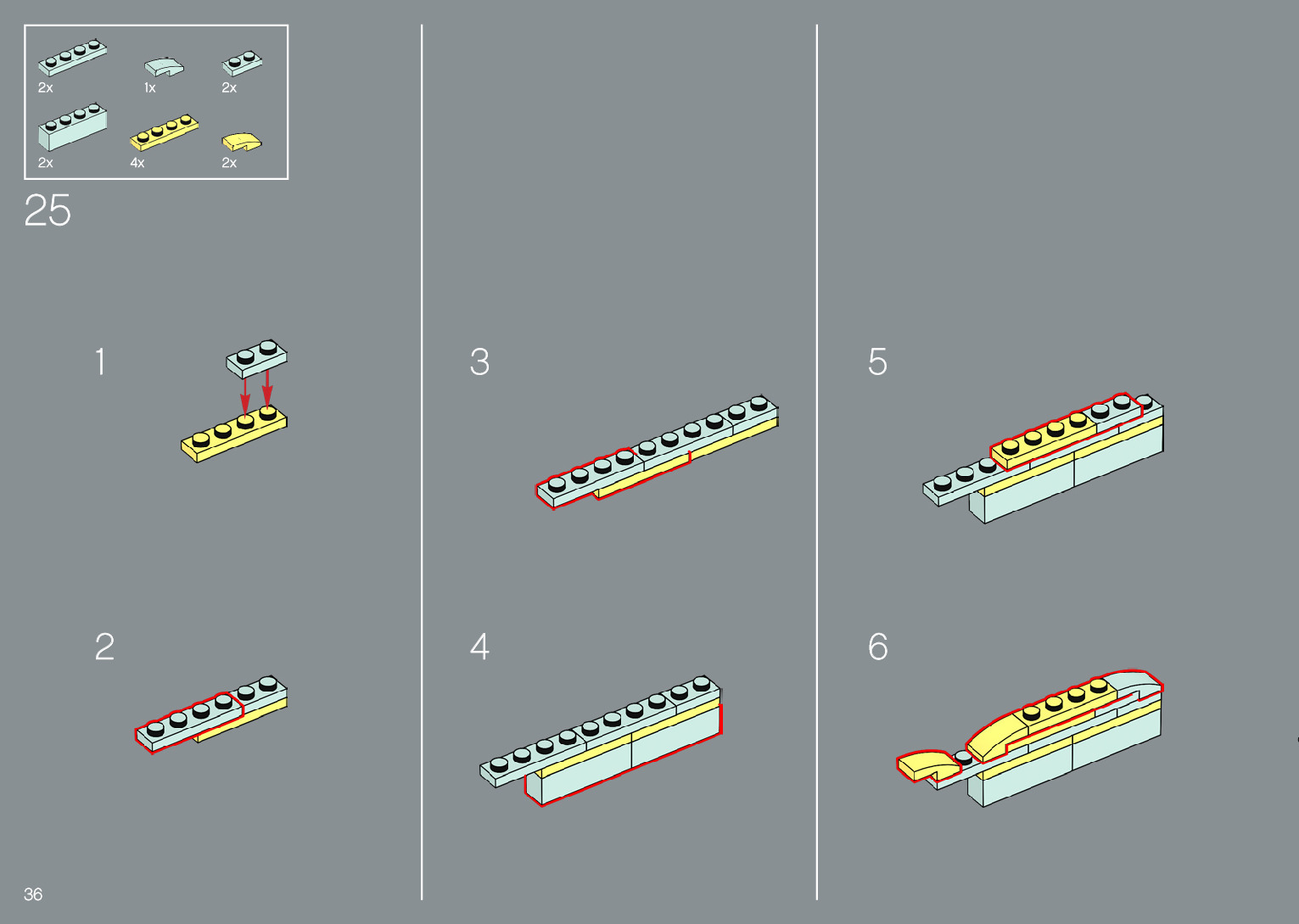 2x 1x 2x
2x 4x 2x

25

1

2

3

4

5

6

36