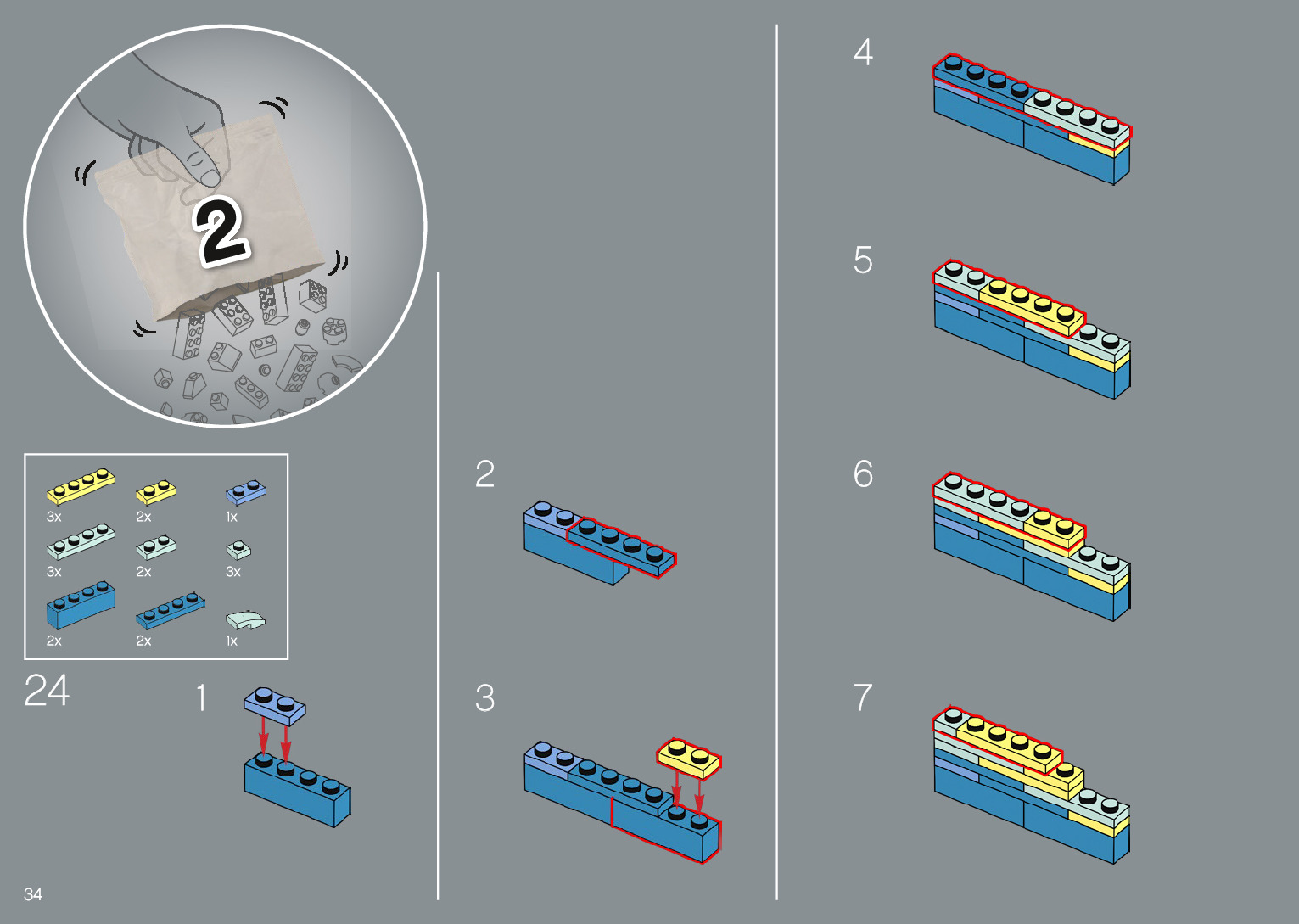 2

3x 2x 1x
3x 2x 3x
2x 2x 1x

24

1

2

3

4

5

6

7

34