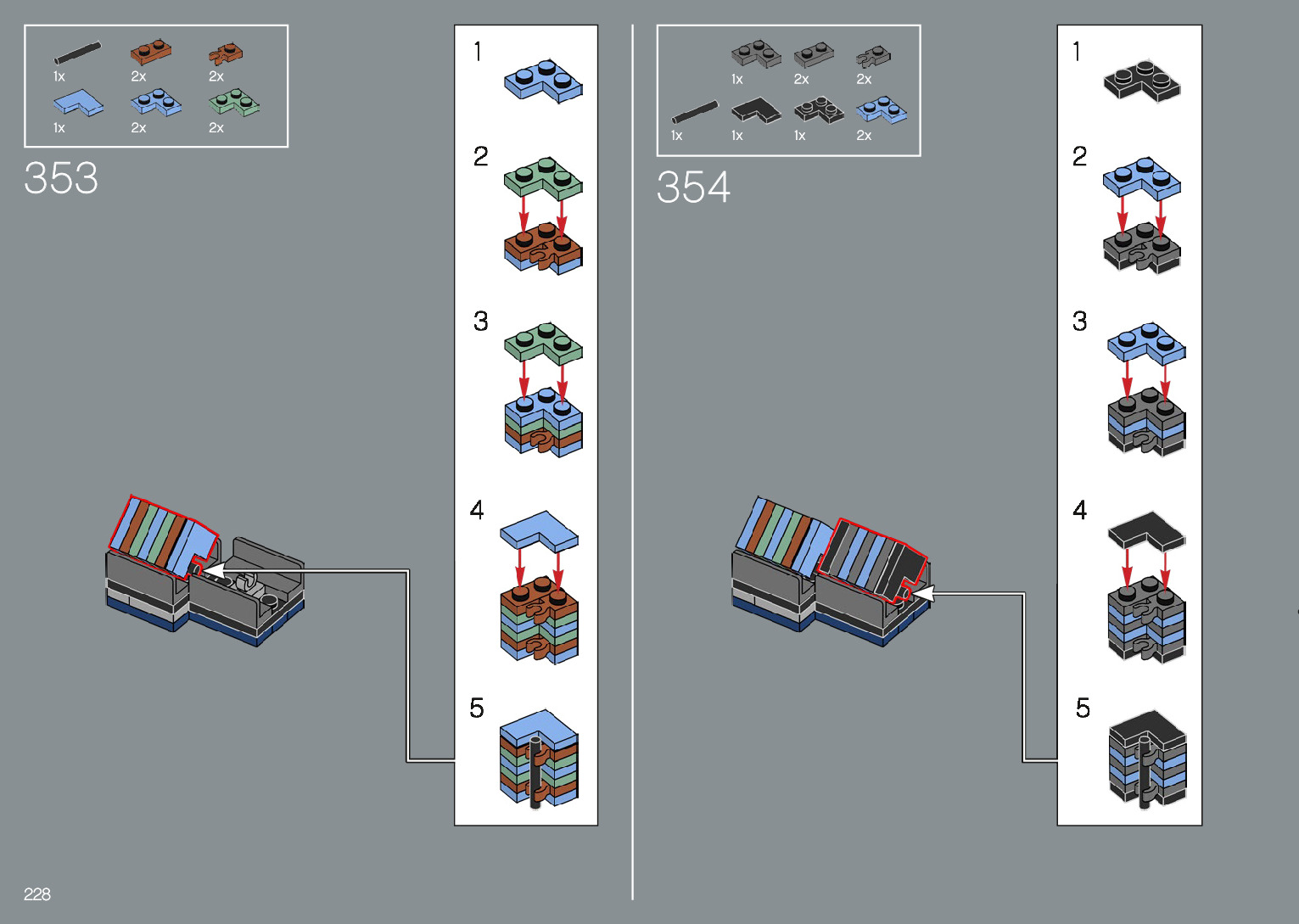 1x 2x 2x
1x 2x 2x

353

1
2
3
4
5

1x 2x 2x
1x 1x 1x 2x

354

1
2
3
4
5

228