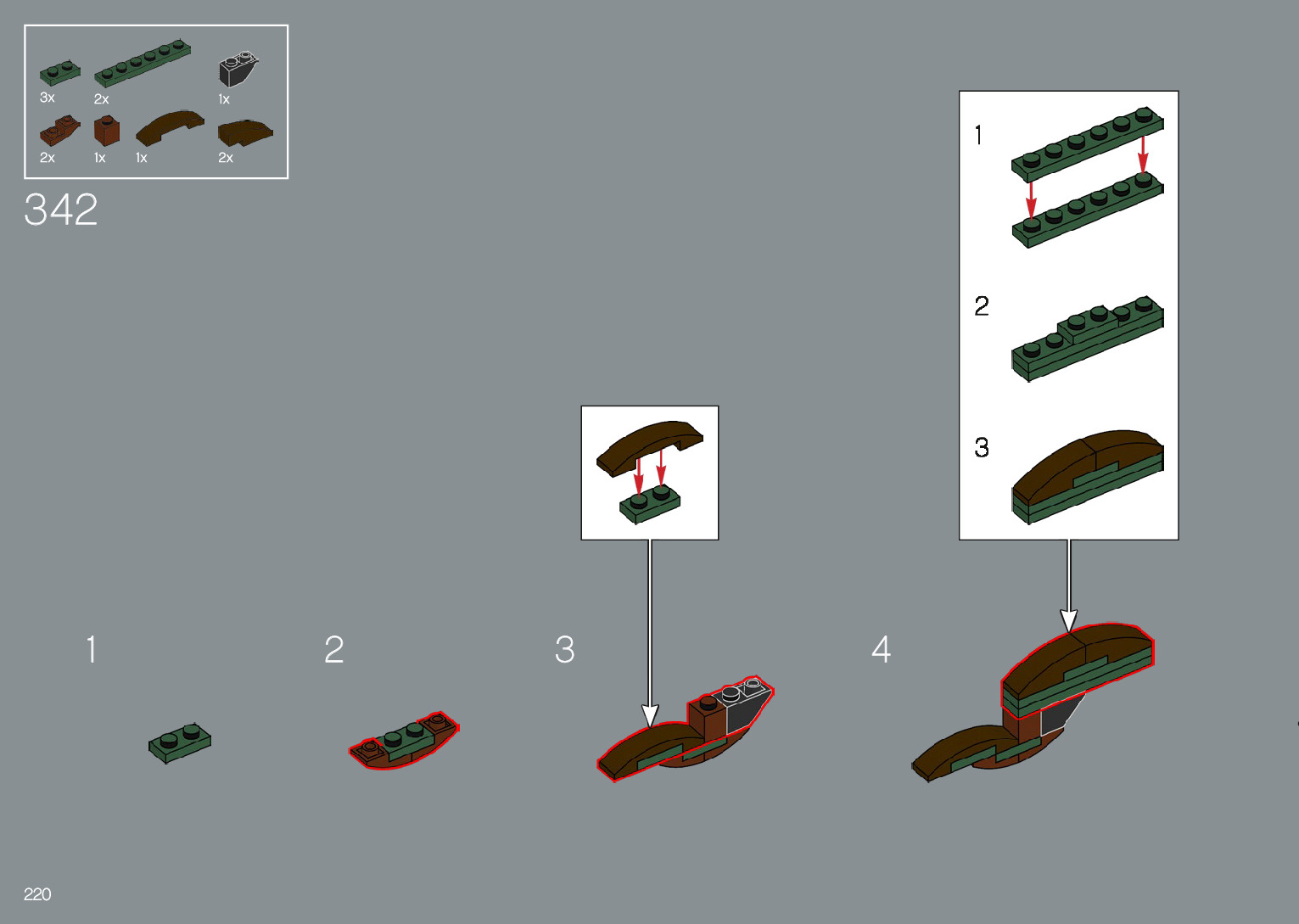 3x
2x
1x
2x
1x
1x
2x

342

1

2

3

1

2

3

4

220