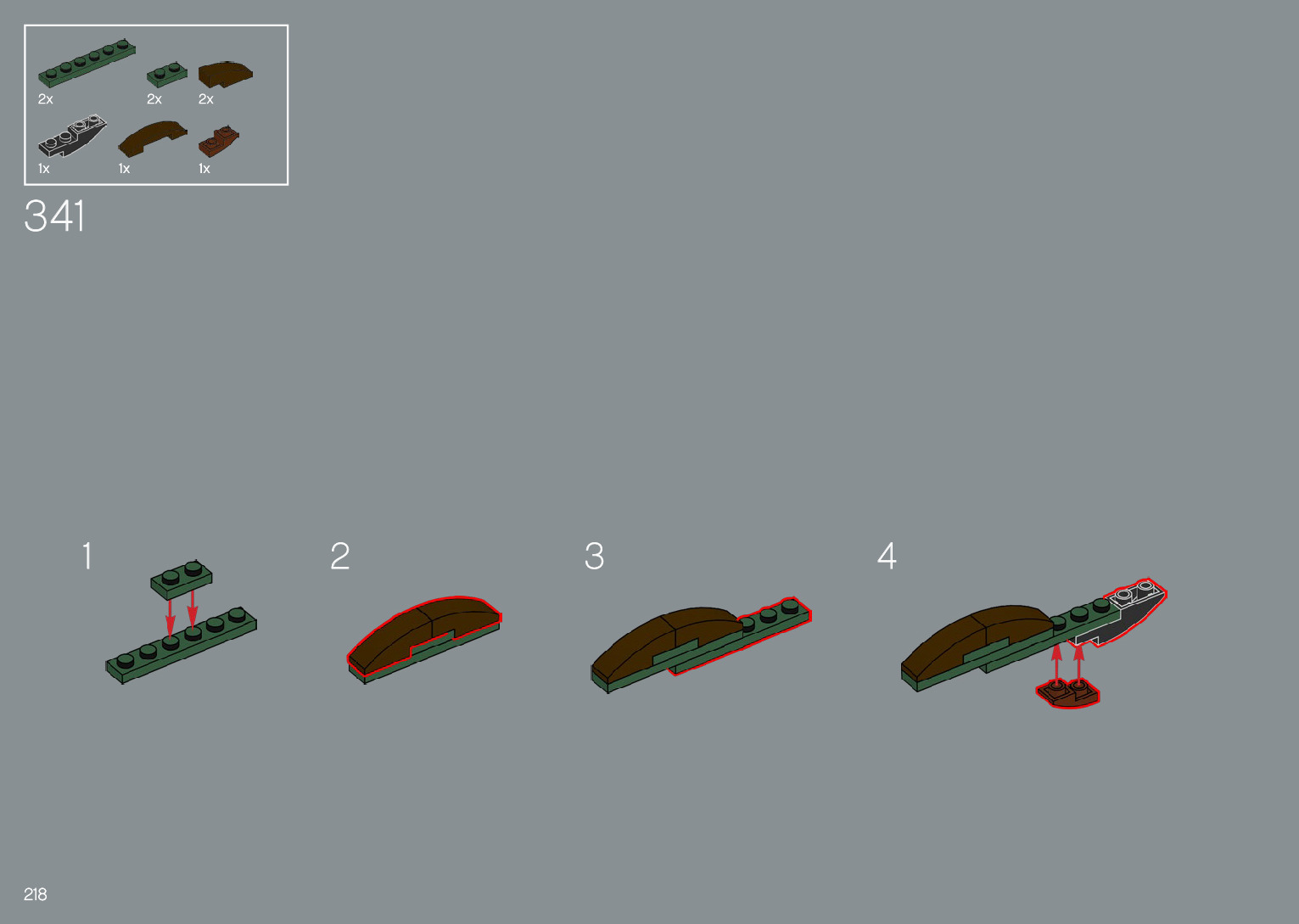 2x
2x
2x
1x
1x
1x

341

1

2

3

4

218