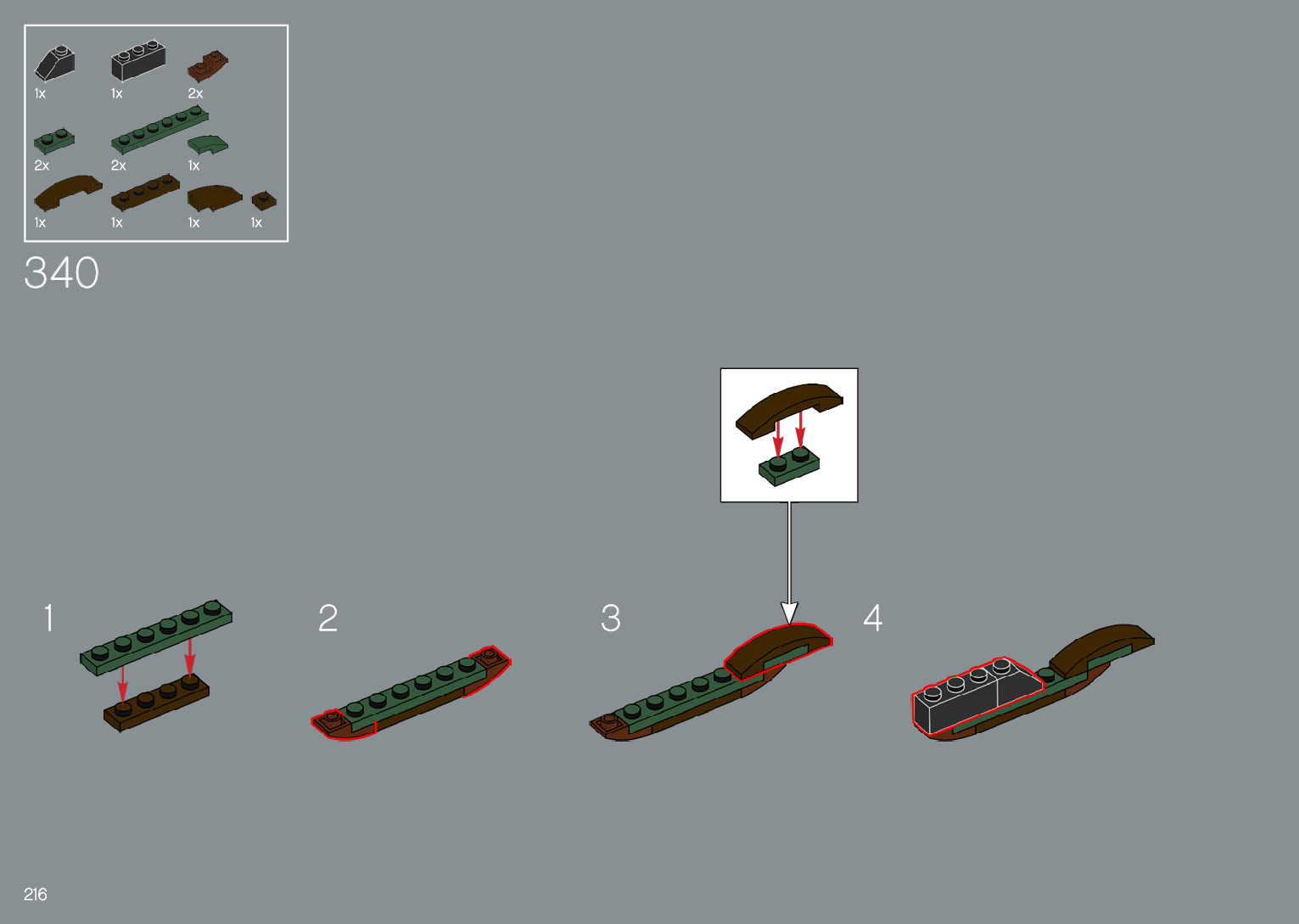 1x 1x 2x
2x 2x 1x
1x 1x 1x 1x

340

1

2

3

4

216