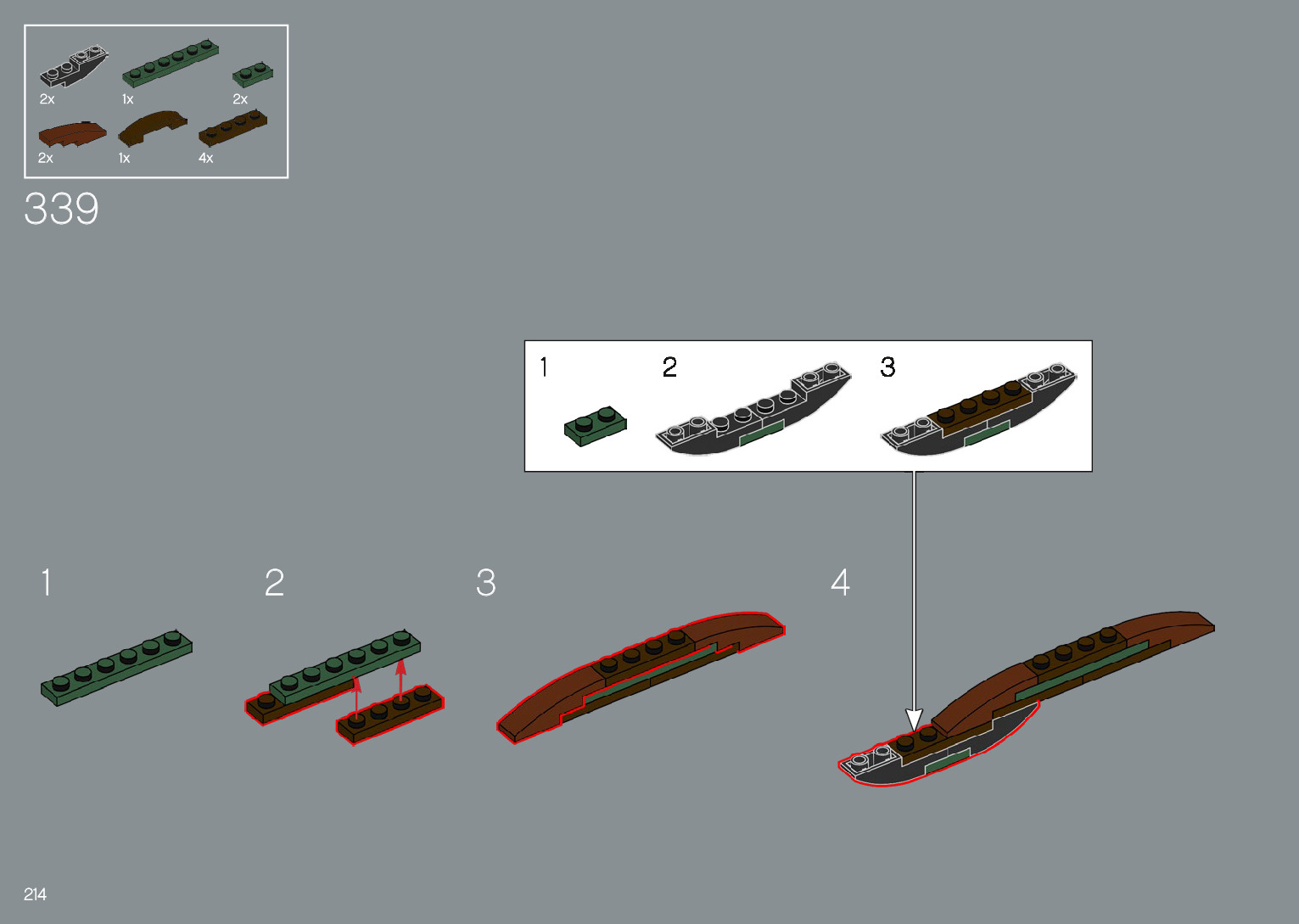 2x
1x
2x
2x
1x
4x

339

1
2
3

1
2
3
4

214