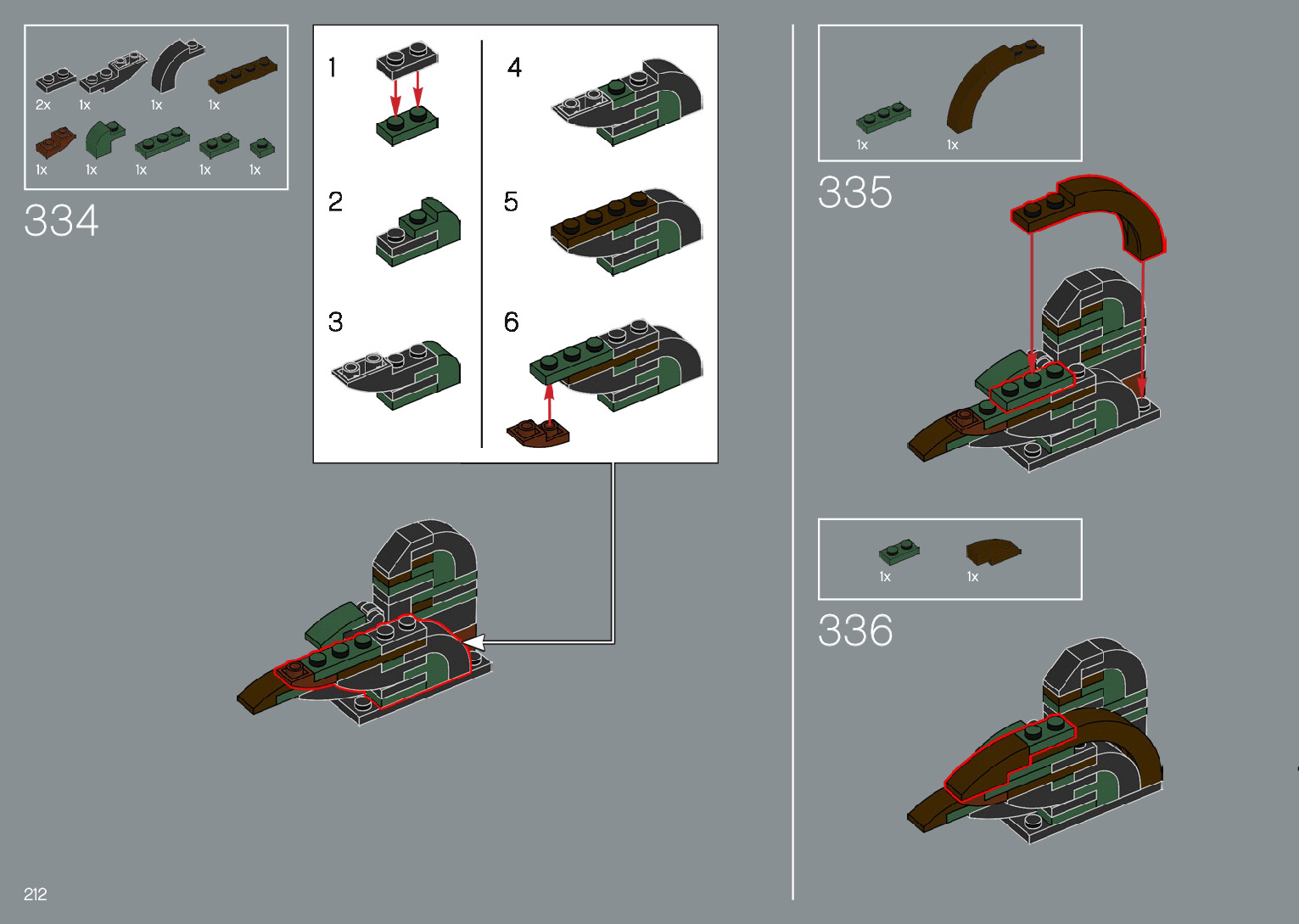 2x 1x 1x 1x
1x 1x 1x 1x 1x

334

1

2

3

4

5

6

1x 1x

335

1x 1x

336

212