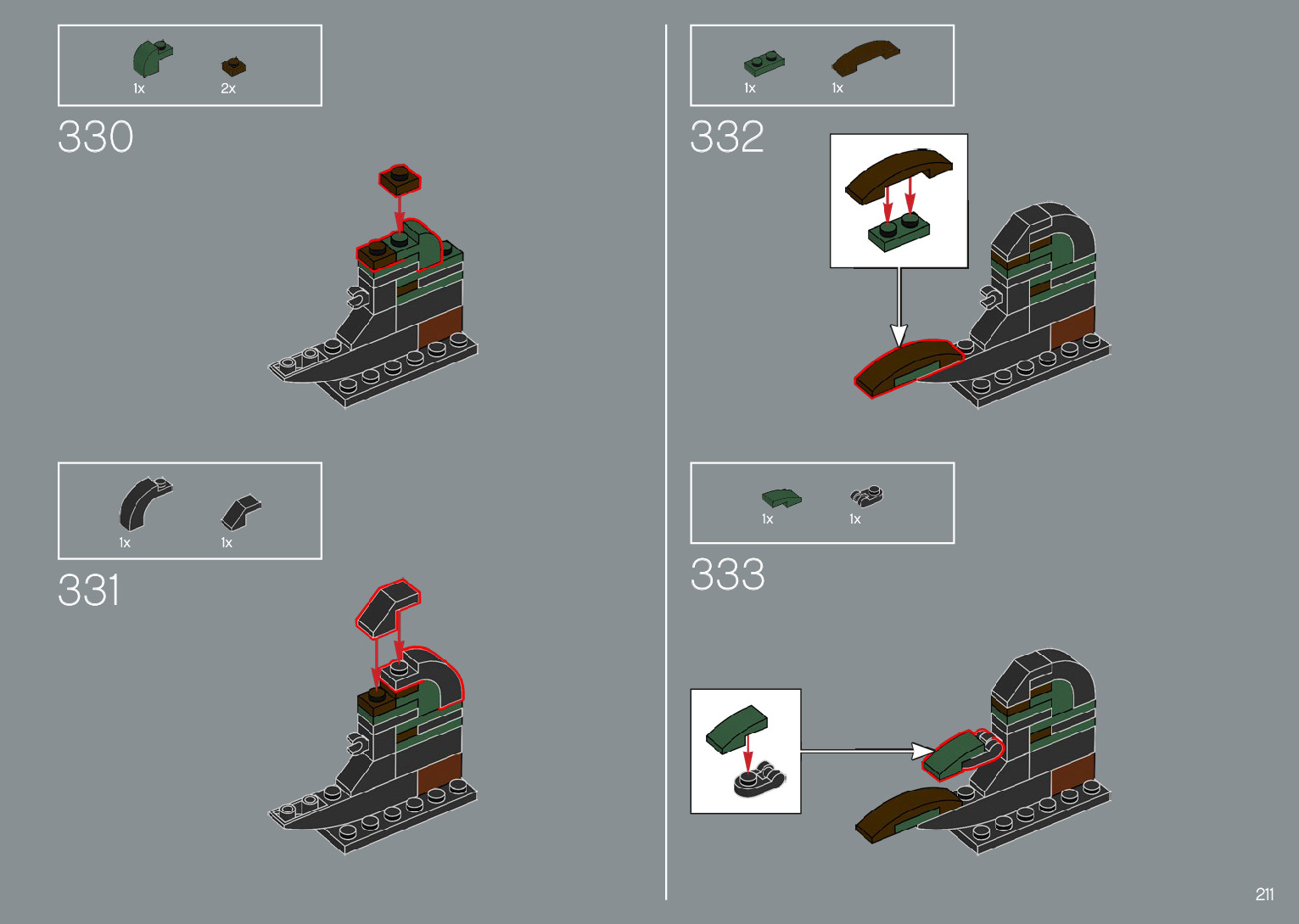 1x 2x

330

1x 1x

331

1x 1x

332

1x 1x

333

211