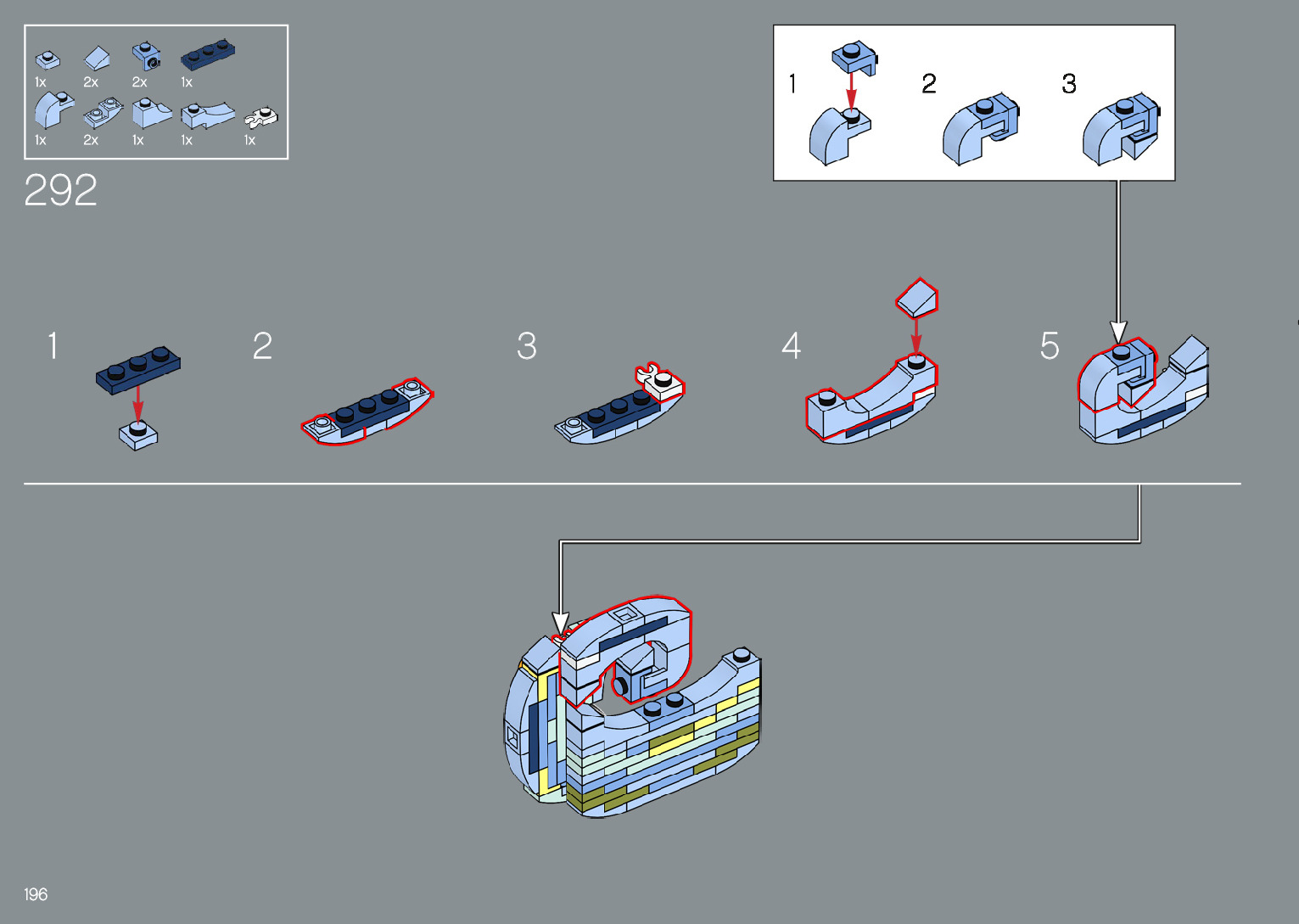 1x 2x 2x 1x
1x 2x 1x 1x 1x

292

1 2 3

1

2

3

4

5

196