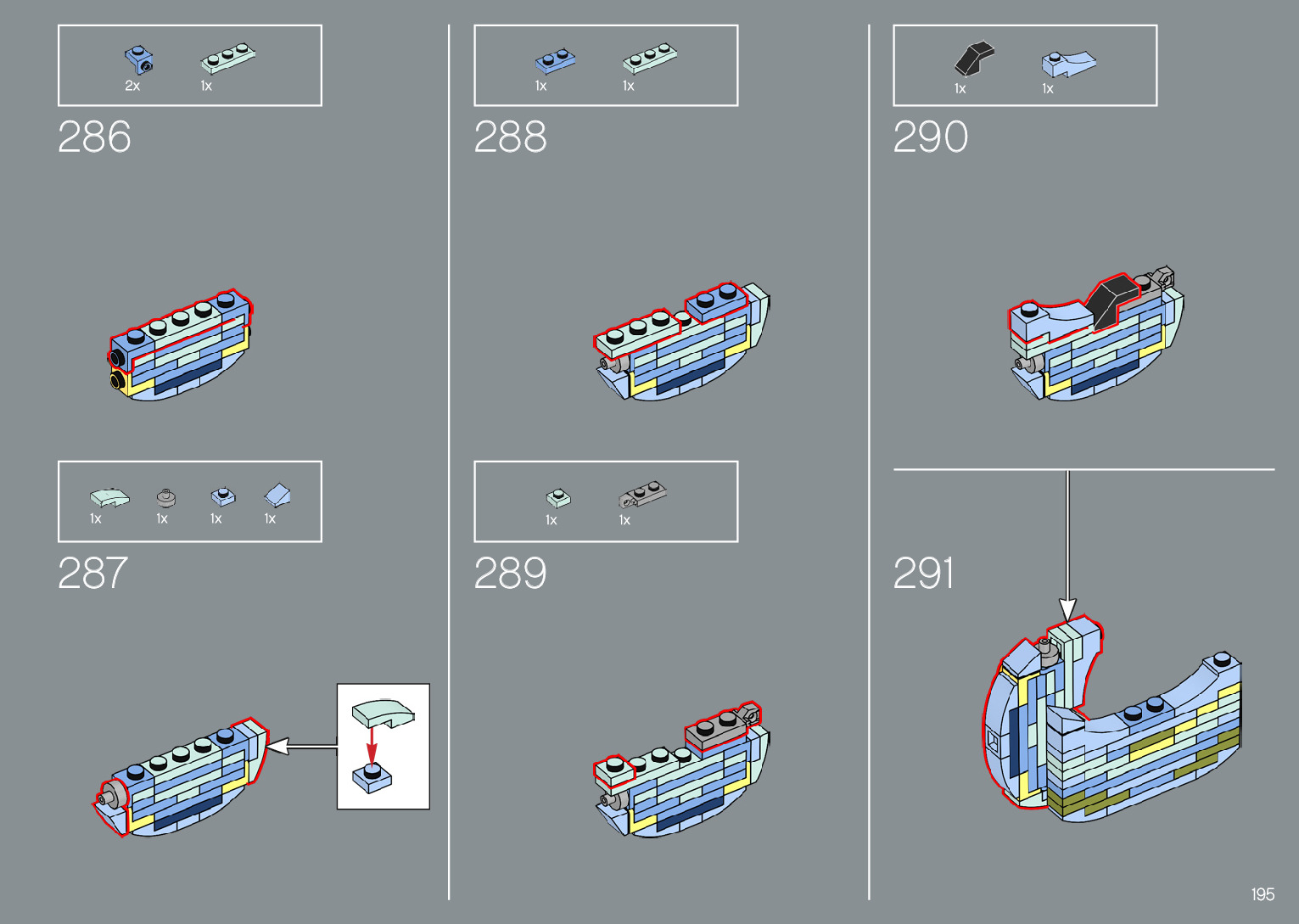 2x 1x

286

1x 1x 1x 1x

287

1x 1x

288

1x 1x

289

1x 1x

290

291

195